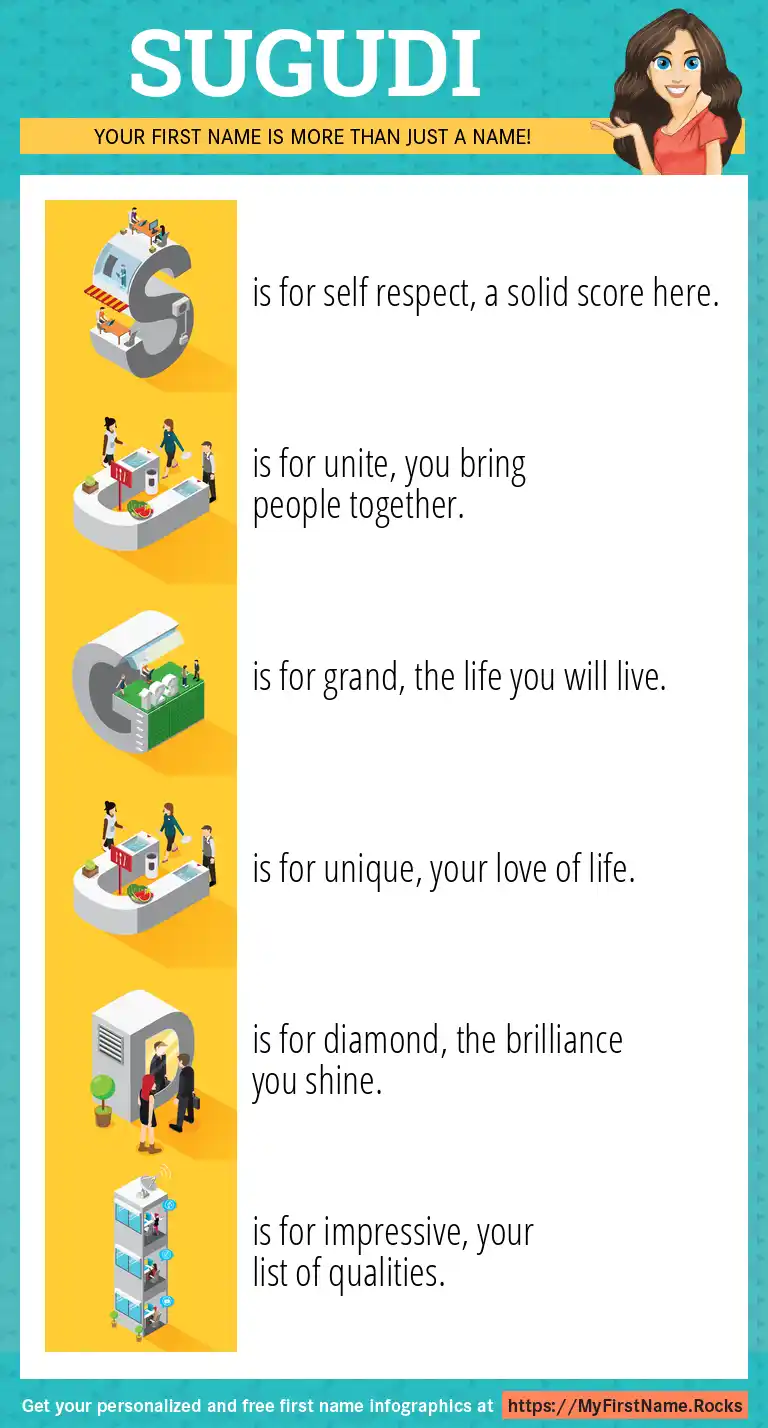 SUGUDI

YOUR FIRST NAME IS MORE THAN JUST A NAME!

S is for self respect, a solid score here.

U is for unite, you bring people together.

G is for grand, the life you will live.

U is for unique, your love of life.

D is for diamond, the brilliance you shine.

I is for impressive, your list of qualities.

Get your personalized and free first name infographics at https://MyFirstName.Rocks