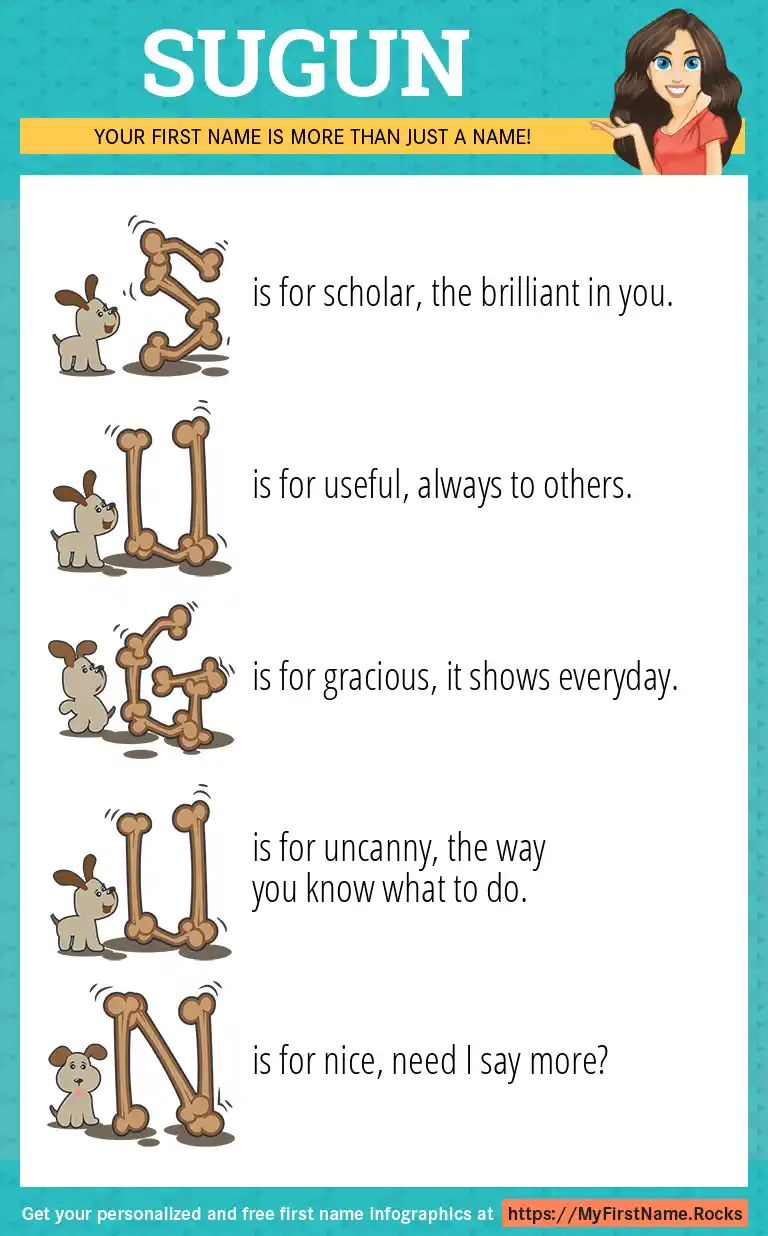 SUGUN

YOUR FIRST NAME IS MORE THAN JUST A NAME!

S is for scholar, the brilliant in you.

U is for useful, always to others.

G is for gracious, it shows everyday.

U is for uncanny, the way you know what to do.

N is for nice, need I say more?

Get your personalized and free first name infographics at https://MyFirstName.Rocks