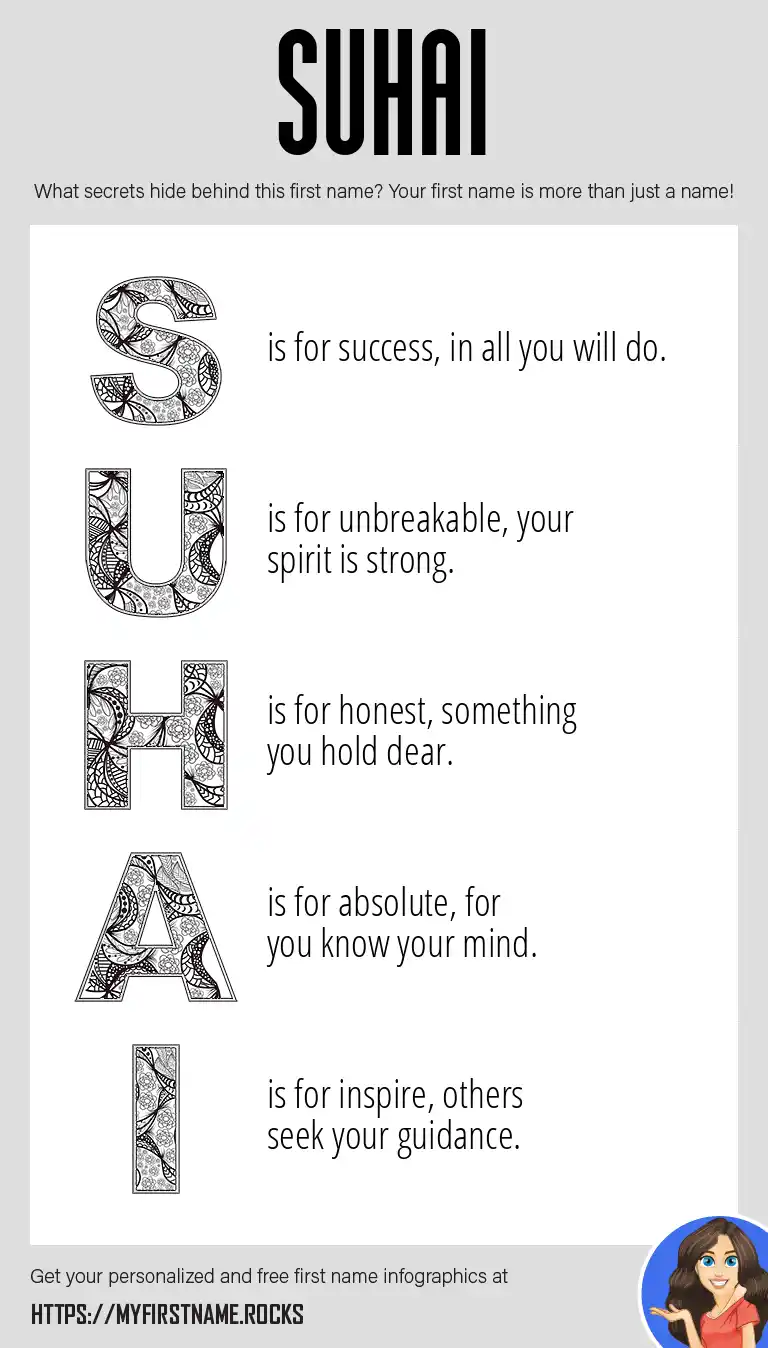 SUHAI

What secrets hide behind this first name? Your first name is more than just a name!

S is for success, in all you will do.

U is for unbreakable, your spirit is strong.

H is for honest, something you hold dear.

A is for absolute, for you know your mind.

I is for inspire, others seek your guidance.

Get your personalized and free first name infographics at

HTTPS://MYFIRSTNAME.ROCKS