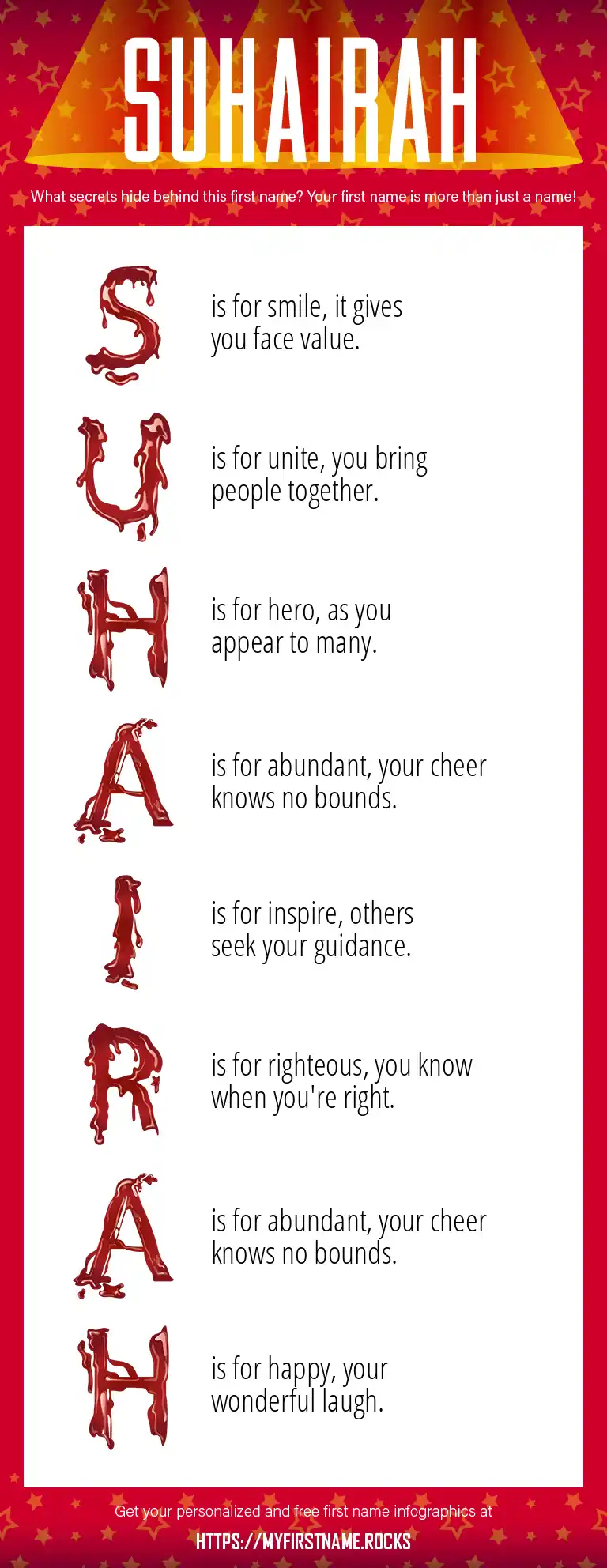 SUHAIRAH

What secrets hide behind this first name? Your first name is more than just a name!

S is for smile, it gives you face value.

U is for unite, you bring people together.

H is for hero, as you appear to many.

A is for abundant, your cheer knows no bounds.

I is for inspire, others seek your guidance.

R is for righteous, you know when you're right.

A is for abundant, your cheer knows no bounds.

H is for happy, your wonderful laugh.

Get your personalized and free first name infographics at

HTTPS://MYFIRSTNAME.ROCKS