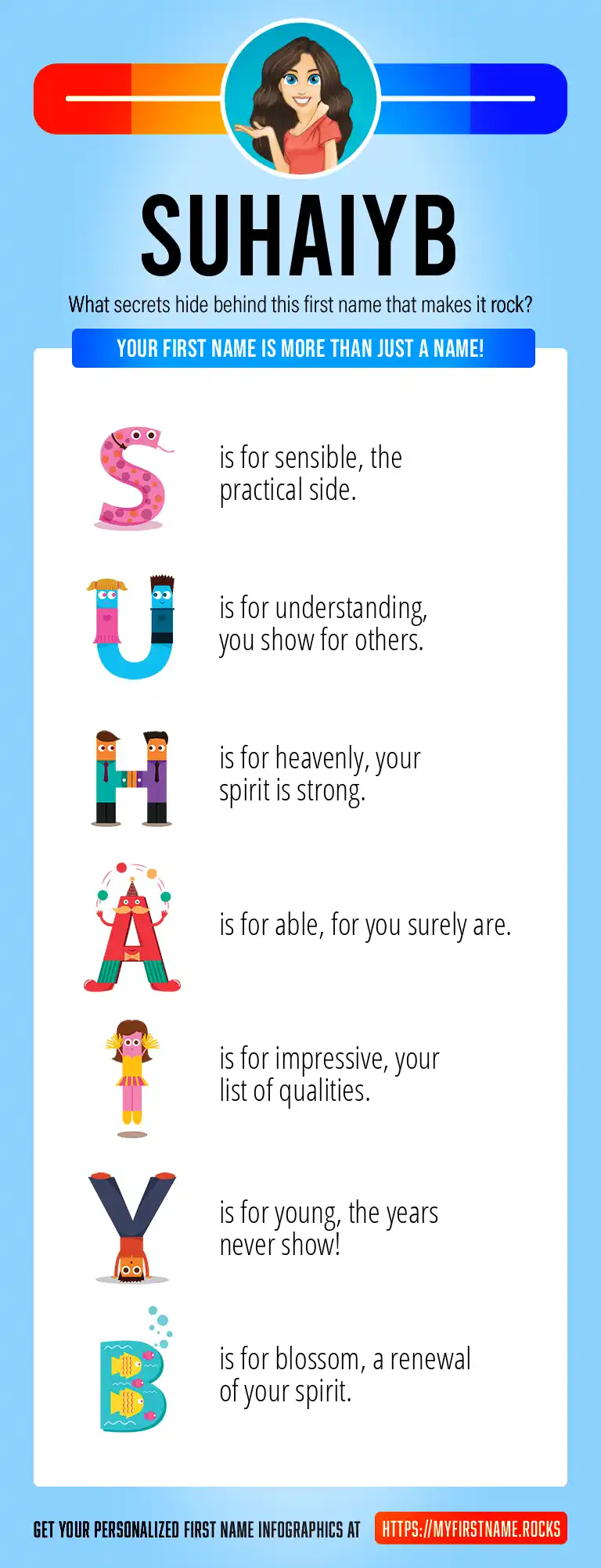 SUHAIYB

What secrets hide behind this first name that makes it rock?

YOUR FIRST NAME IS MORE THAN JUST A NAME!

S is for sensible, the practical side.

U is for understanding, you show for others.

H is for heavenly, your spirit is strong.

A is for able, for you surely are.

I is for impressive, your list of qualities.

Y is for young, the years never show!

B is for blossom, a renewal of your spirit.

GET YOUR PERSONALIZED FIRST NAME INFOGRAPHICS AT HTTPS://MYFIRSTNAME.ROCKS