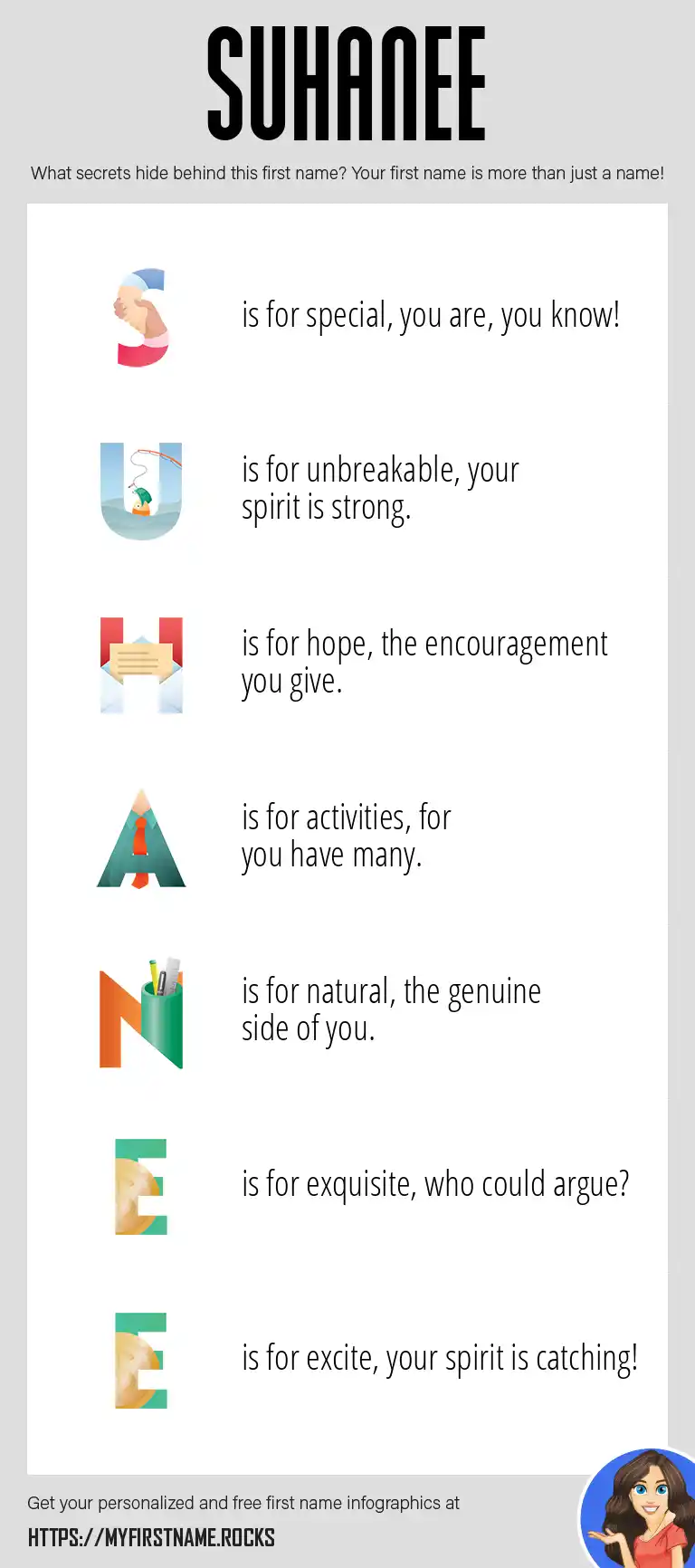 SUHANEE

What secrets hide behind this first name? Your first name is more than just a name!

S is for special, you are, you know!

U is for unbreakable, your spirit is strong.

H is for hope, the encouragement you give.

A is for activities, for you have many.

N is for natural, the genuine side of you.

E is for exquisite, who could argue?

E is for excite, your spirit is catching!

Get your personalized and free first name infographics at

HTTPS://MYFIRSTNAME.ROCKS