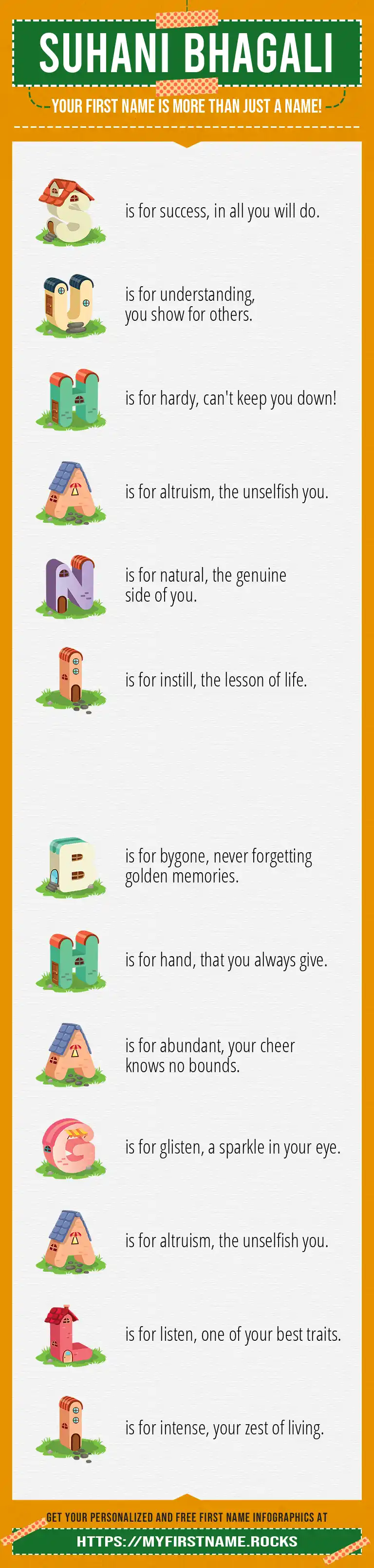 SUHANI BHAGALI

YOUR FIRST NAME IS MORE THAN JUST A NAME!

S is for success, in all you will do.

U is for understanding, you show for others.

H is for hardy, can't keep you down!

A is for altruism, the unselfish you.

N is for natural, the genuine side of you.

I is for instill, the lesson of life.

B is for bygone, never forgetting golden memories.

H is for hand, that you always give.

A is for abundant, your cheer knows no bounds.

G is for glisten, a sparkle in your eye.

A is for altruism, the unselfish you.

L is for listen, one of your best traits.

I is for intense, your zest of living.

GET YOUR PERSONALIZED AND FREE FIRST NAME INFOGRAPHICS AT

HTTPS://MYFIRSTNAME.ROCKS