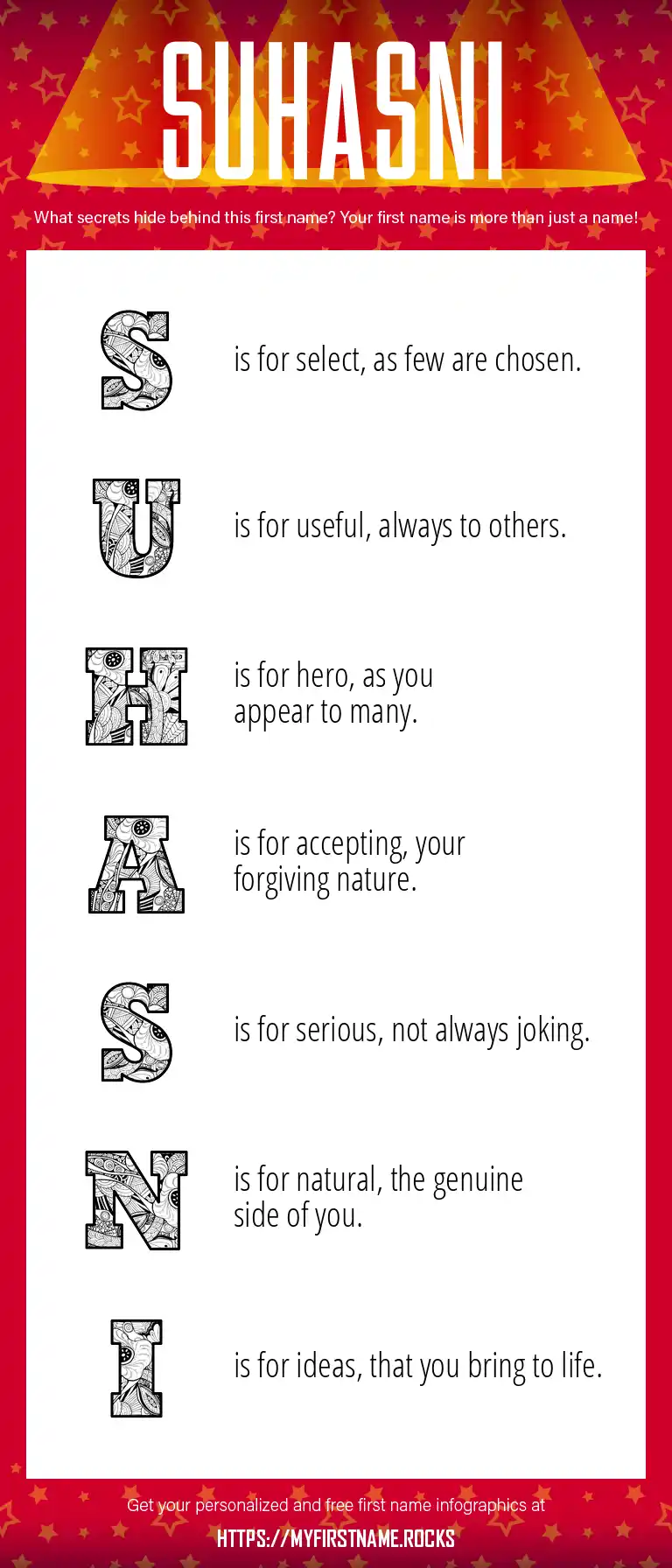 SUHASNI

What secrets hide behind this first name? Your first name is more than just a name!

S is for select, as few are chosen.

U is for useful, always to others.

H is for hero, as you appear to many.

A is for accepting, your forgiving nature.

S is for serious, not always joking.

N is for natural, the genuine side of you.

I is for ideas, that you bring to life.

Get your personalized and free first name infographics at

HTTPS://MYFIRSTNAME.ROCKS