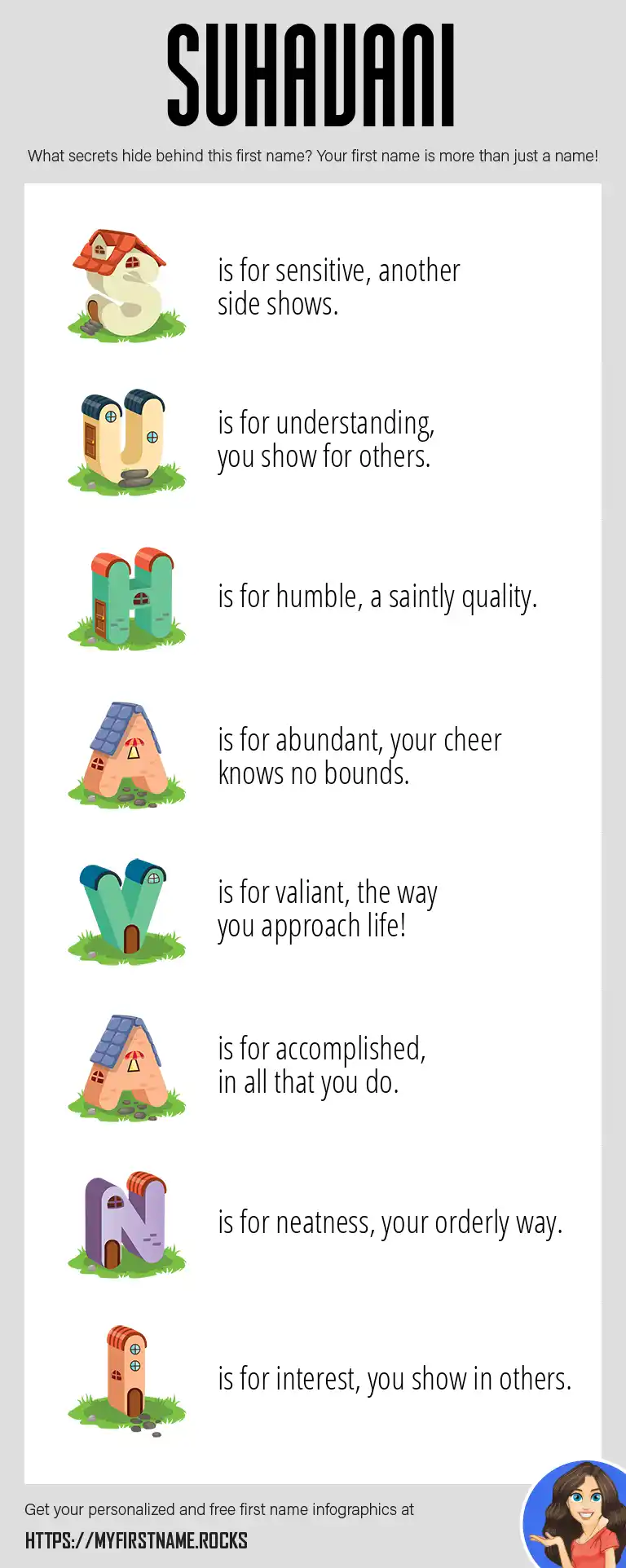 SUHAVANI

What secrets hide behind this first name? Your first name is more than just a name!

S is for sensitive, another side shows.

U is for understanding, you show for others.

H is for humble, a saintly quality.

A is for abundant, your cheer knows no bounds.

V is for valiant, the way you approach life!

A is for accomplished, in all that you do.

N is for neatness, your orderly way.

I is for interest, you show in others.

Get your personalized and free first name infographics at

HTTPS://MYFIRSTNAME.ROCKS