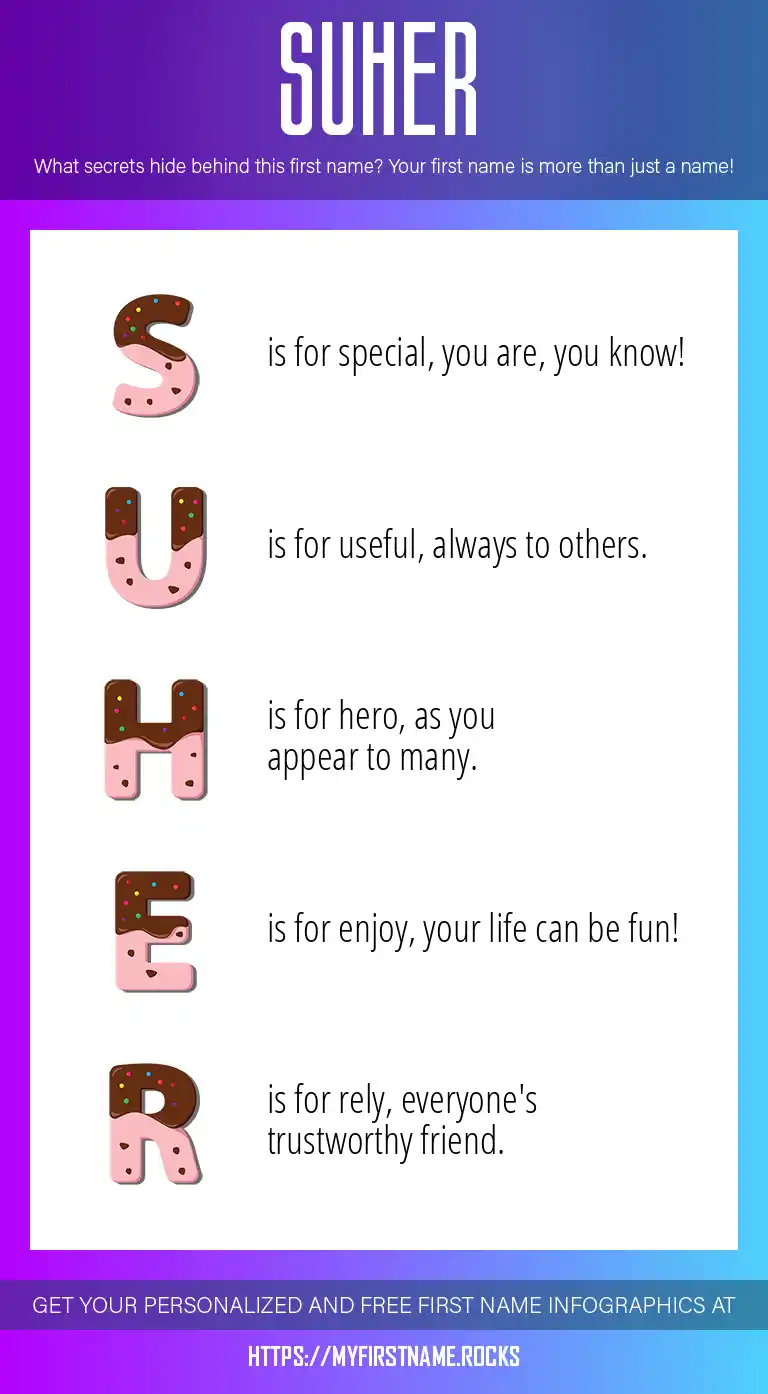 SUHER

What secrets hide behind this first name? Your first name is more than just a name!

S is for special, you are, you know!

U is for useful, always to others.

H is for hero, as you appear to many.

E is for enjoy, your life can be fun!

R is for rely, everyone's trustworthy friend.

GET YOUR PERSONALIZED AND FREE FIRST NAME INFOGRAPHICS AT

HTTPS://MYFIRSTNAME.ROCKS