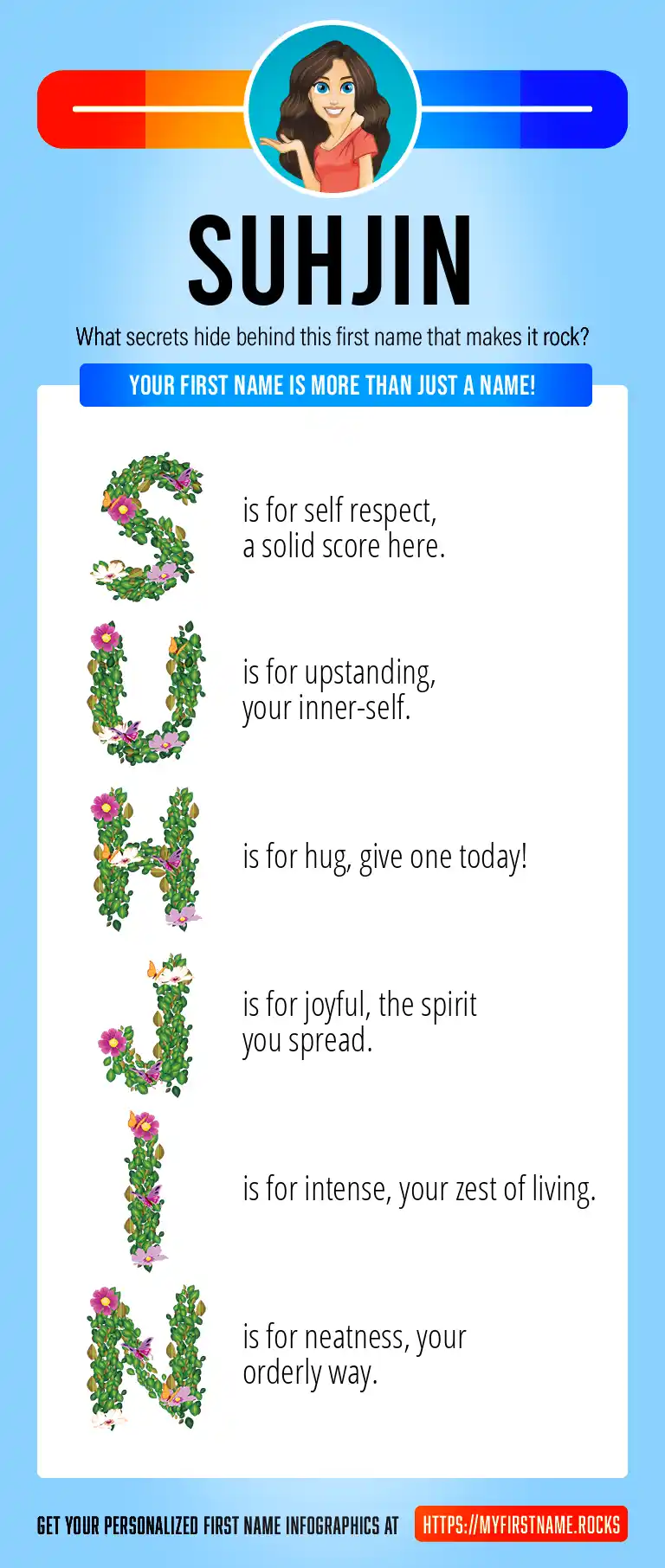 SUHJIN

What secrets hide behind this first name that makes it rock?

YOUR FIRST NAME IS MORE THAN JUST A NAME!

S is for self respect, a solid score here.

U is for upstanding, your inner-self.

H is for hug, give one today!

J is for joyful, the spirit you spread.

I is for intense, your zest of living.

N is for neatness, your orderly way.

GET YOUR PERSONALIZED FIRST NAME INFOGRAPHICS AT HTTPS://MYFIRSTNAME.ROCKS