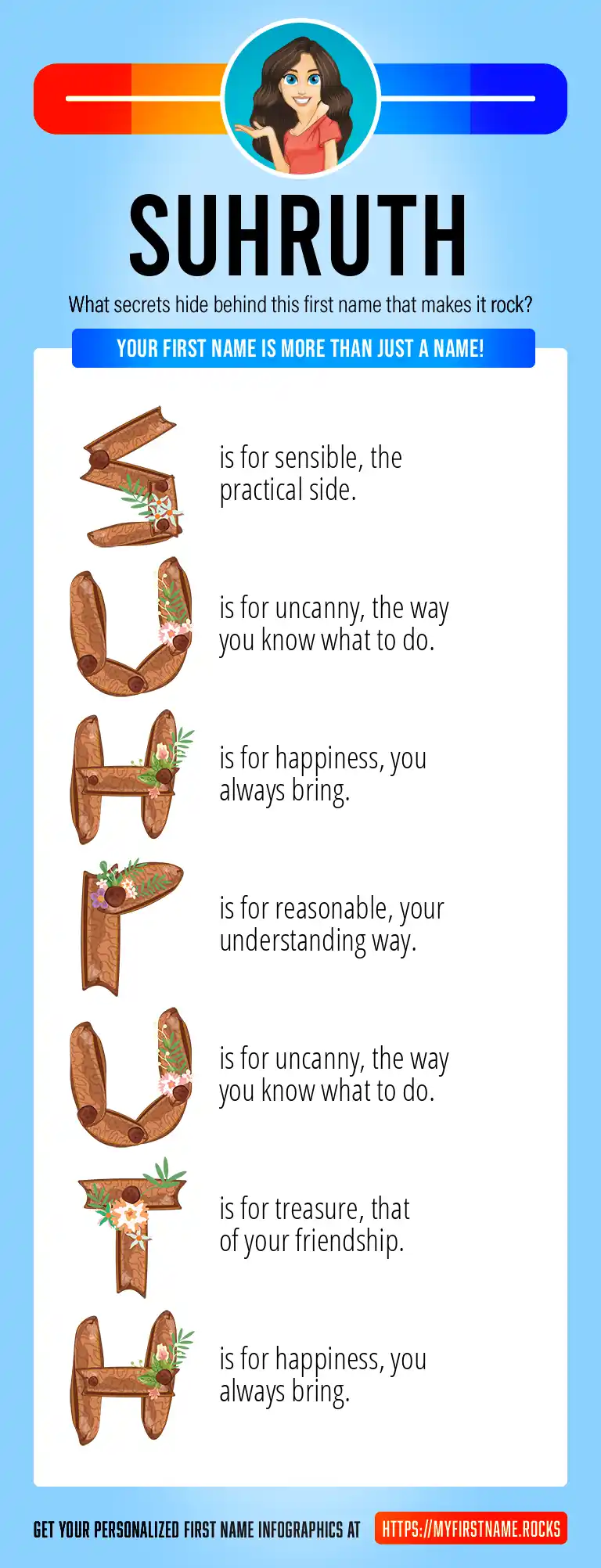 SUHRUTH

What secrets hide behind this first name that makes it rock?

YOUR FIRST NAME IS MORE THAN JUST A NAME!

S is for sensible, the practical side.

U is for uncanny, the way you know what to do.

H is for happiness, you always bring.

R is for reasonable, your understanding way.

U is for uncanny, the way you know what to do.

T is for treasure, that of your friendship.

H is for happiness, you always bring.

GET YOUR PERSONALIZED FIRST NAME INFOGRAPHICS AT HTTPS://MYFIRSTNAME.ROCKS