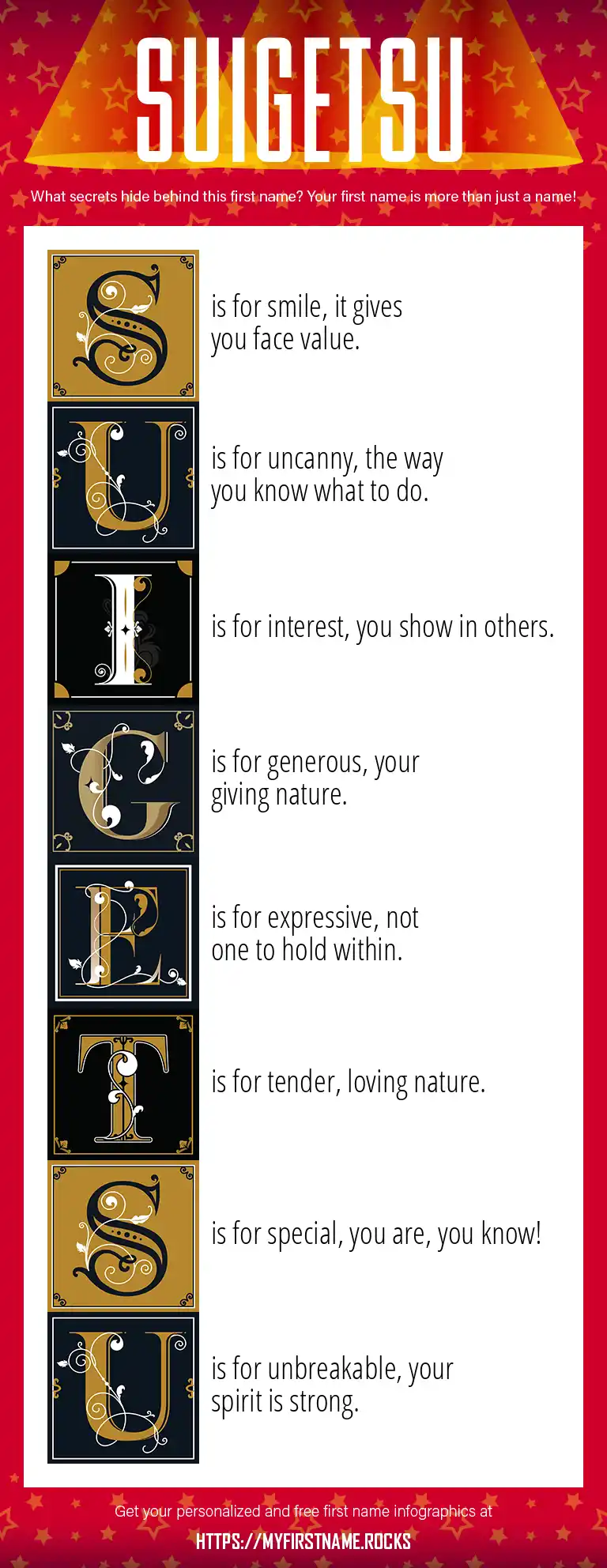 SUIGETSU

What secrets hide behind this first name? Your first name is more than just a name!

S is for smile, it gives you face value.

U is for uncanny, the way you know what to do.

I is for interest, you show in others.

G is for generous, your giving nature.

E is for expressive, not one to hold within.

T is for tender, loving nature.

S is for special, you are, you know!

U is for unbreakable, your spirit is strong.

Get your personalized and free first name infographics at

HTTPS://MYFIRSTNAME.ROCKS