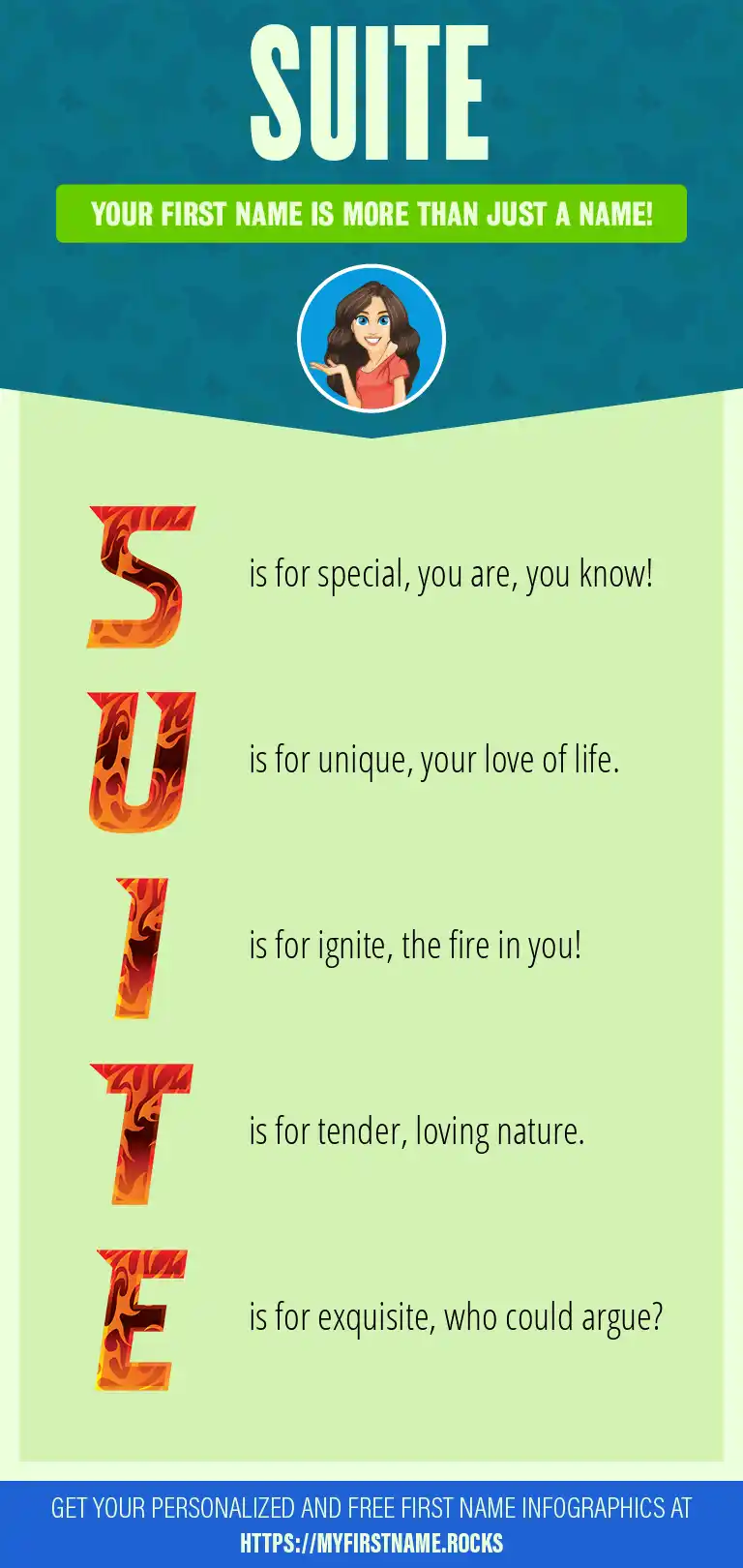 SUITE

YOUR FIRST NAME IS MORE THAN JUST A NAME!

S is for special, you are, you know!

U is for unique, your love of life.

I is for ignite, the fire in you!

T is for tender, loving nature.

E is for exquisite, who could argue?

GET YOUR PERSONALIZED AND FREE FIRST NAME INFOGRAPHICS AT HTTPS://MYFIRSTNAME.ROCKS