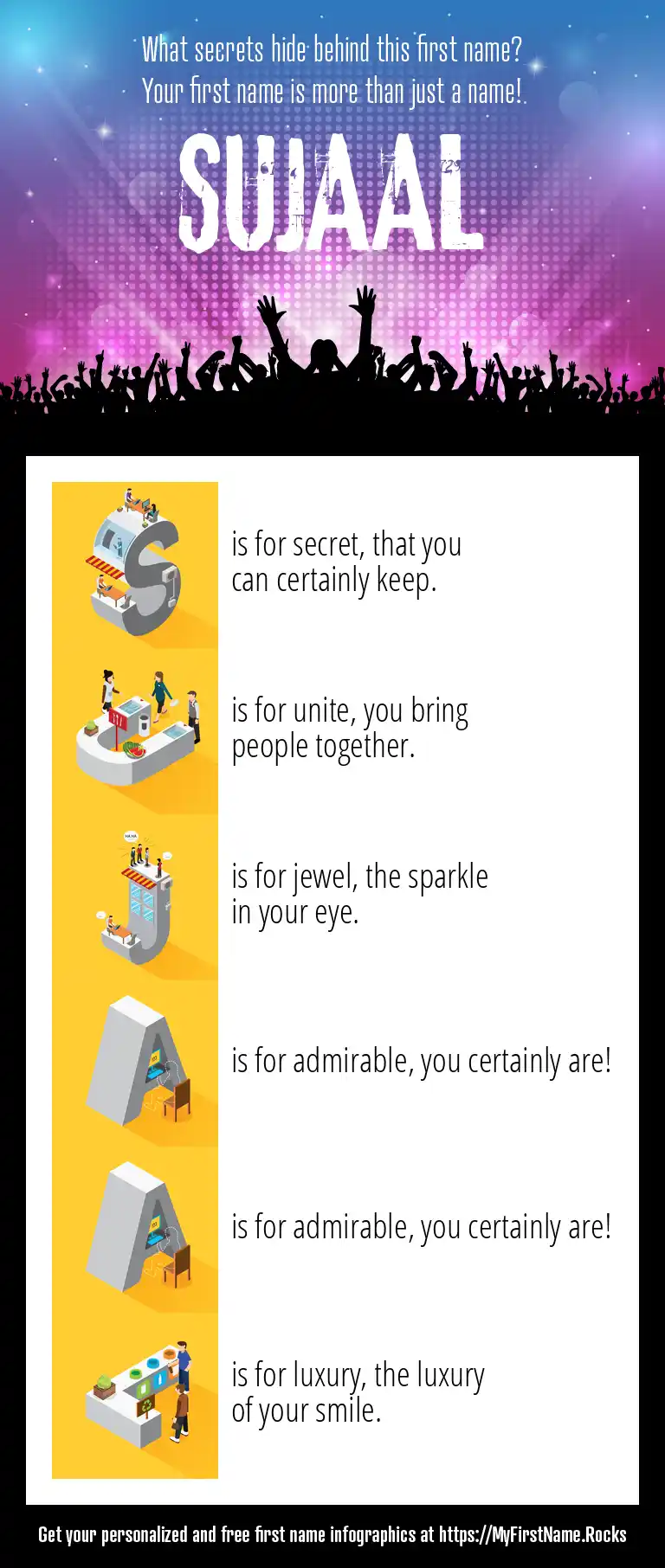 What secrets hide behind this first name?
Your first name is more than just a name!

SUJAAL

S is for secret, that you can certainly keep.

U is for unite, you bring people together.

J is for jewel, the sparkle in your eye.

A is for admirable, you certainly are!

A is for admirable, you certainly are!

L is for luxury, the luxury of your smile.

Get your personalized and free first name infographics at https://MyFirstName.Rocks