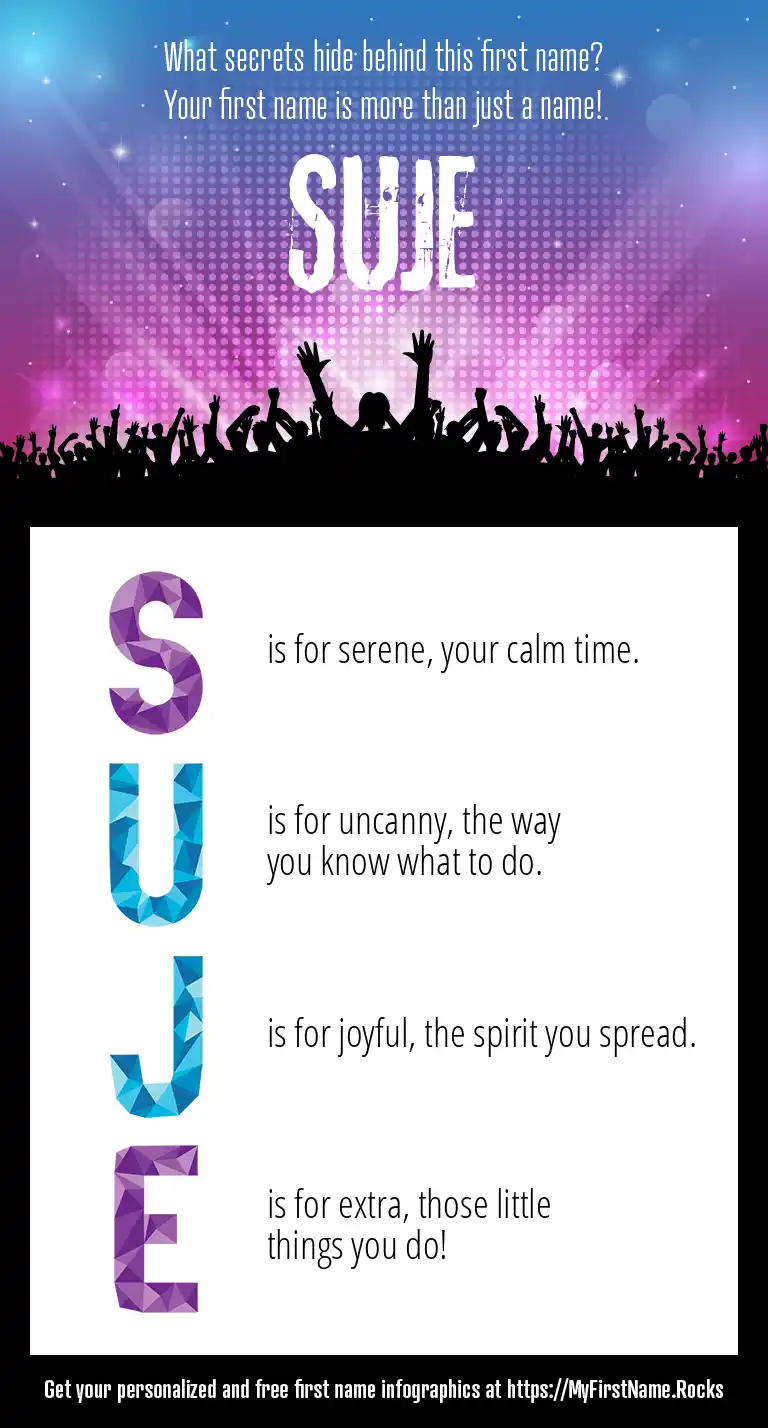 What secrets hide behind this first name?
Your first name is more than just a name!

SUJE

S is for serene, your calm time.

U is for uncanny, the way you know what to do.

J is for joyful, the spirit you spread.

E is for extra, those little things you do!

Get your personalized and free first name infographics at https://MyFirstName.Rocks