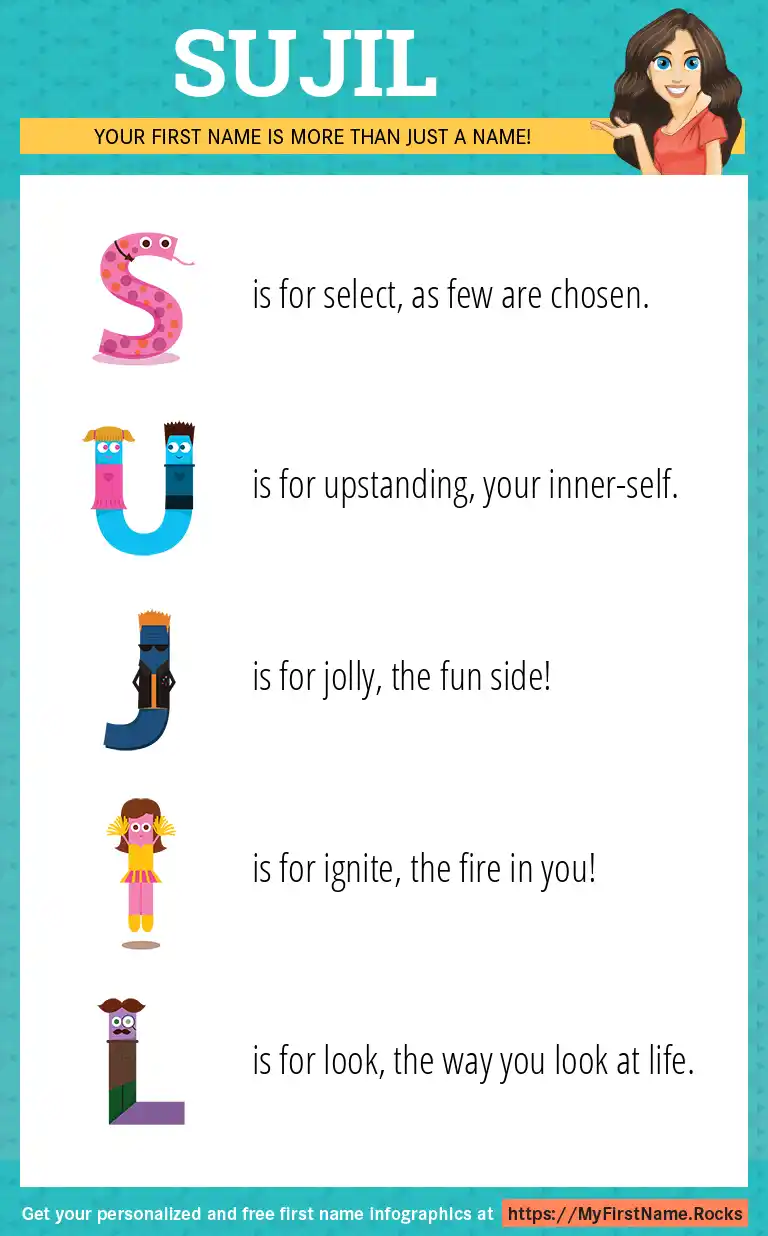 SUJIL

YOUR FIRST NAME IS MORE THAN JUST A NAME!

S is for select, as few are chosen.

U is for upstanding, your inner-self.

J is for jolly, the fun side!

I is for ignite, the fire in you!

L is for look, the way you look at life.

Get your personalized and free first name infographics at https://MyFirstName.Rocks