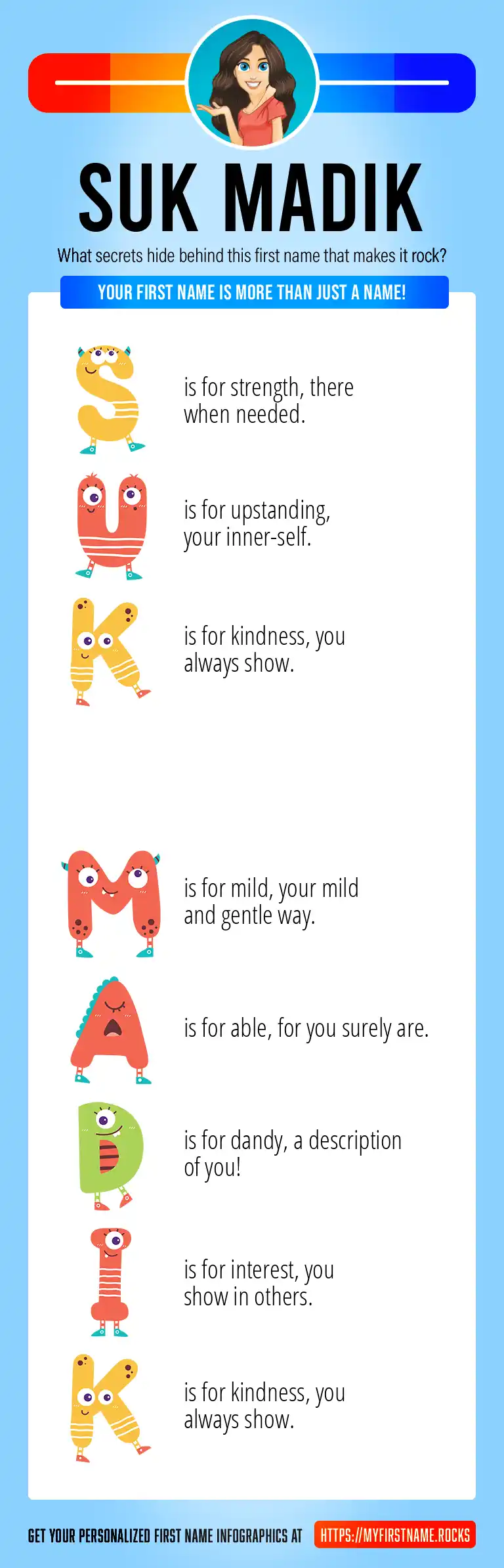 SUK MADIK

What secrets hide behind this first name that makes it rock?

YOUR FIRST NAME IS MORE THAN JUST A NAME!

S is for strength, there when needed.

U is for upstanding, your inner-self.

K is for kindness, you always show.

M is for mild, your mild and gentle way.

A is for able, for you surely are.

D is for dandy, a description of you!

I is for interest, you show in others.

K is for kindness, you always show.

GET YOUR PERSONALIZED FIRST NAME INFOGRAPHICS AT HTTPS://MYFIRSTNAME.ROCKS