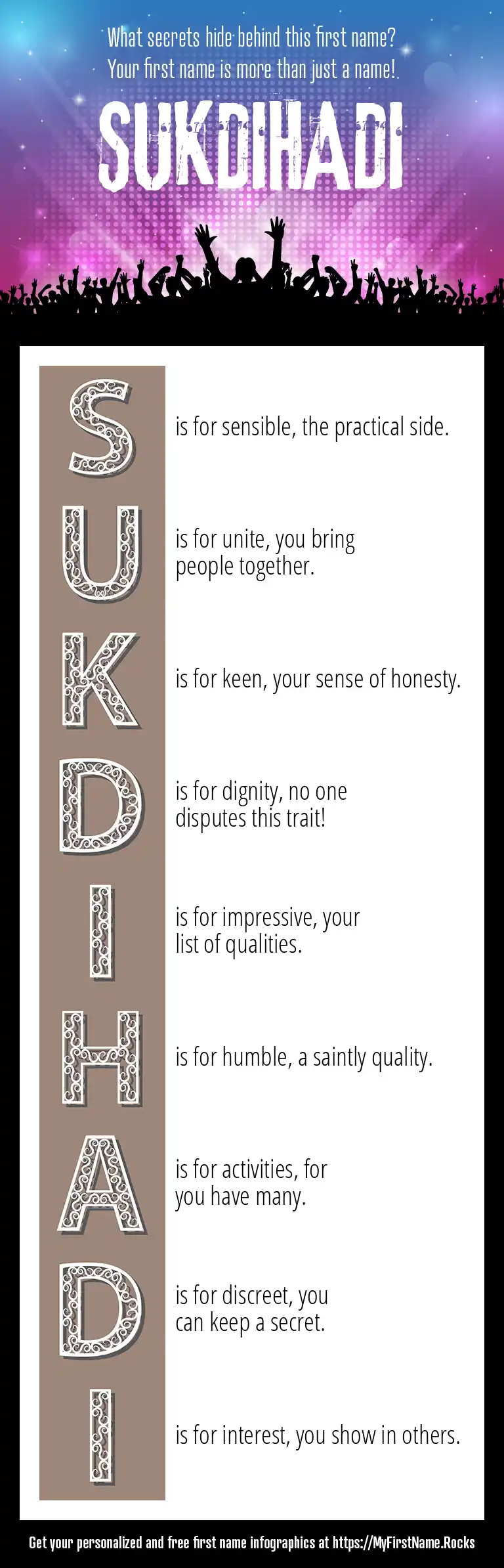 What secrets hide behind this first name?
Your first name is more than just a name!

SUKDIHADI

S is for sensible, the practical side.

U is for unite, you bring people together.

K is for keen, your sense of honesty.

D is for dignity, no one disputes this trait!

I is for impressive, your list of qualities.

H is for humble, a saintly quality.

A is for activities, for you have many.

D is for discreet, you can keep a secret.

I is for interest, you show in others.

Get your personalized and free first name infographics at https://MyFirstName.Rocks