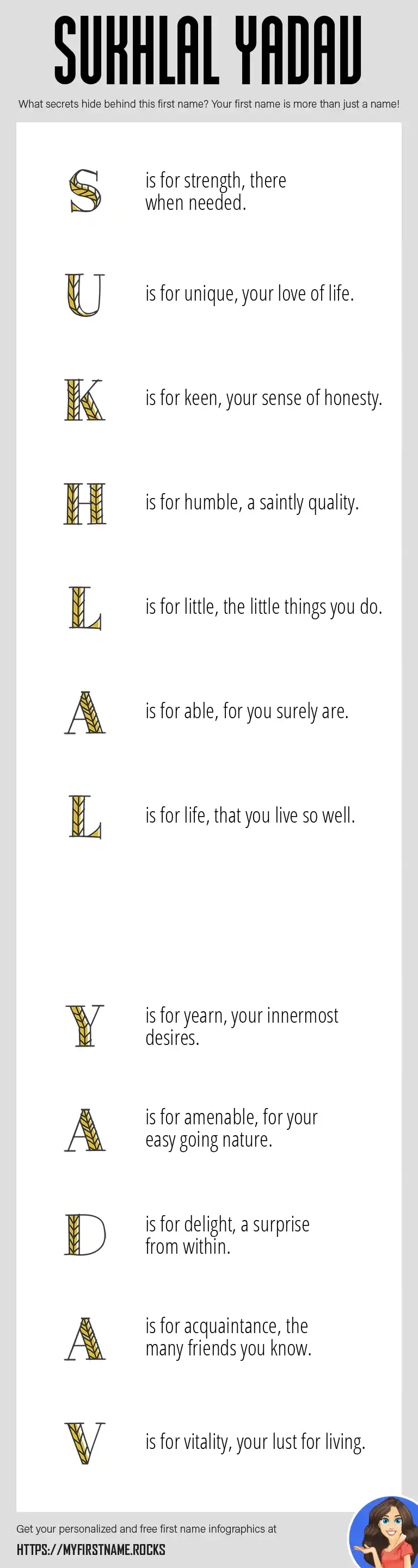 SUKHLAL YADAV

What secrets hide behind this first name? Your first name is more than just a name!

S is for strength, there when needed.

U is for unique, your love of life.

K is for keen, your sense of honesty.

H is for humble, a saintly quality.

L is for little, the little things you do.

A is for able, for you surely are.

L is for life, that you live so well.

Y is for yearn, your innermost desires.

A is for amenable, for your easy going nature.

D is for delight, a surprise from within.

A is for acquaintance, the many friends you know.

V is for vitality, your lust for living.

Get your personalized and free first name infographics at

HTTPS://MYFIRSTNAME.ROCKS