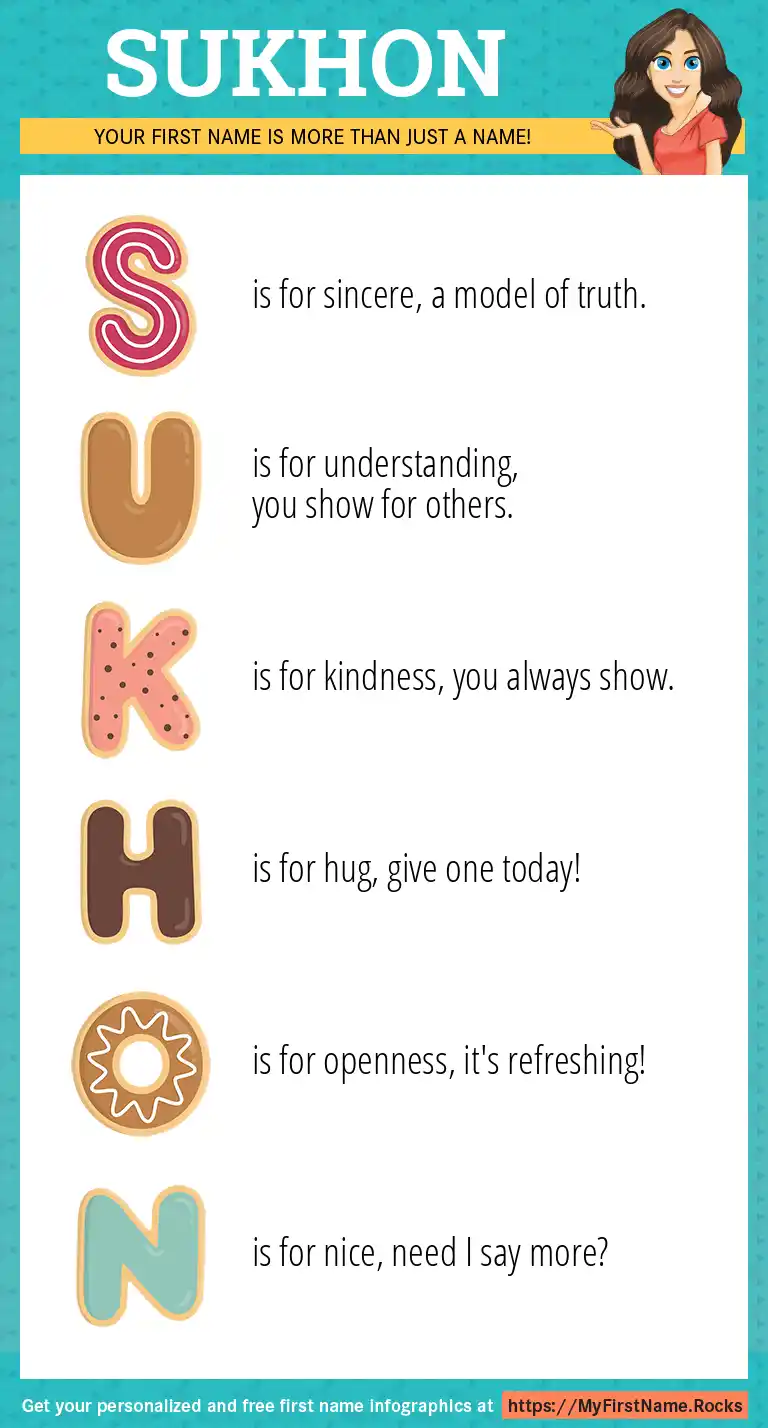 SUKHON

YOUR FIRST NAME IS MORE THAN JUST A NAME!

S is for sincere, a model of truth.

U is for understanding, you show for others.

K is for kindness, you always show.

H is for hug, give one today!

O is for openness, it's refreshing!

N is for nice, need I say more?

Get your personalized and free first name infographics at https://MyFirstName.Rocks