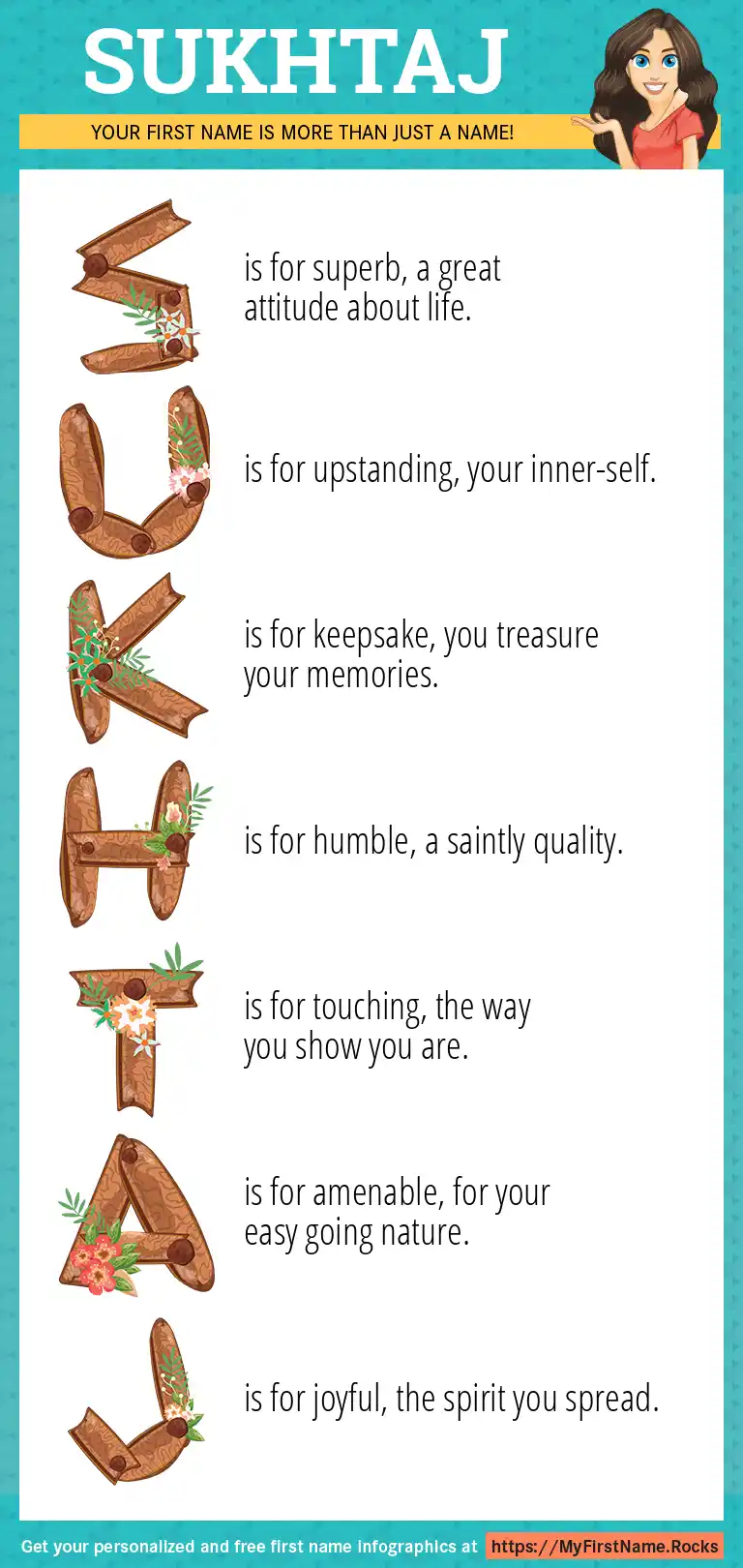 SUKHTAJ

YOUR FIRST NAME IS MORE THAN JUST A NAME!

S is for superb, a great attitude about life.

U is for upstanding, your inner-self.

K is for keepsake, you treasure your memories.

H is for humble, a saintly quality.

T is for touching, the way you show you are.

A is for amenable, for your easy going nature.

J is for joyful, the spirit you spread.

Get your personalized and free first name infographics at https://MyFirstName.Rocks