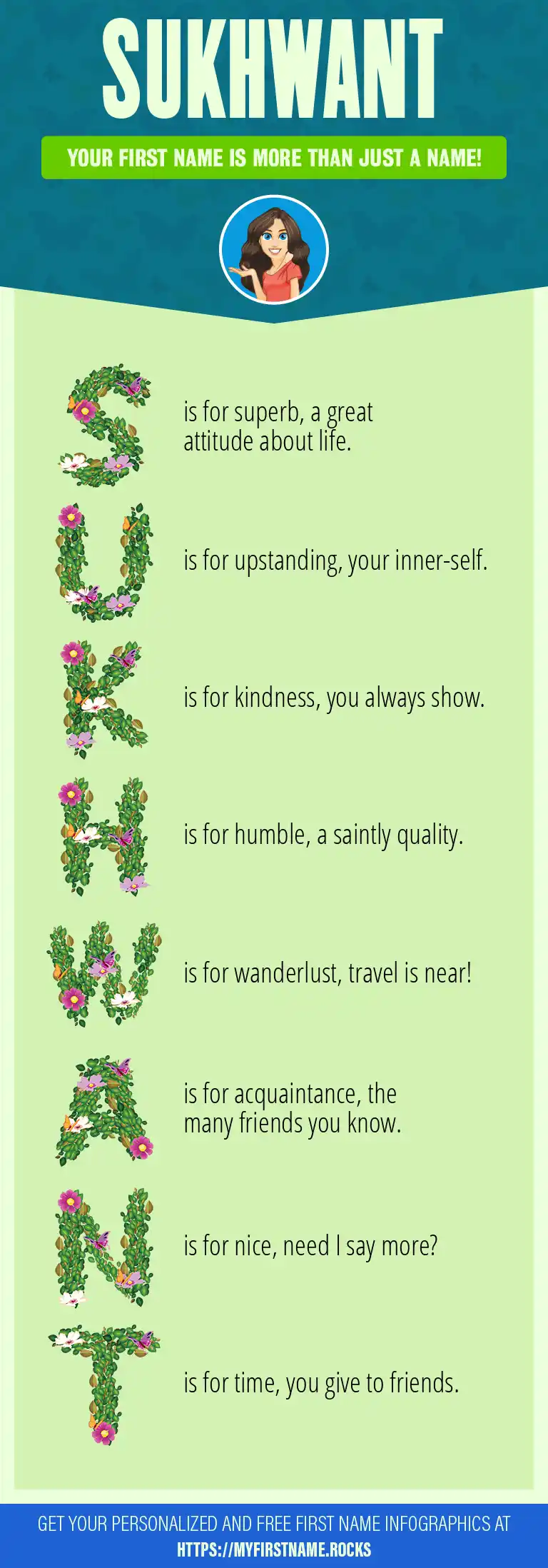 SUKHWANT

YOUR FIRST NAME IS MORE THAN JUST A NAME!

S is for superb, a great attitude about life.

U is for upstanding, your inner-self.

K is for kindness, you always show.

H is for humble, a saintly quality.

W is for wanderlust, travel is near!

A is for acquaintance, the many friends you know.

N is for nice, need I say more?

T is for time, you give to friends.

GET YOUR PERSONALIZED AND FREE FIRST NAME INFOGRAPHICS AT HTTPS://MYFIRSTNAME.ROCKS