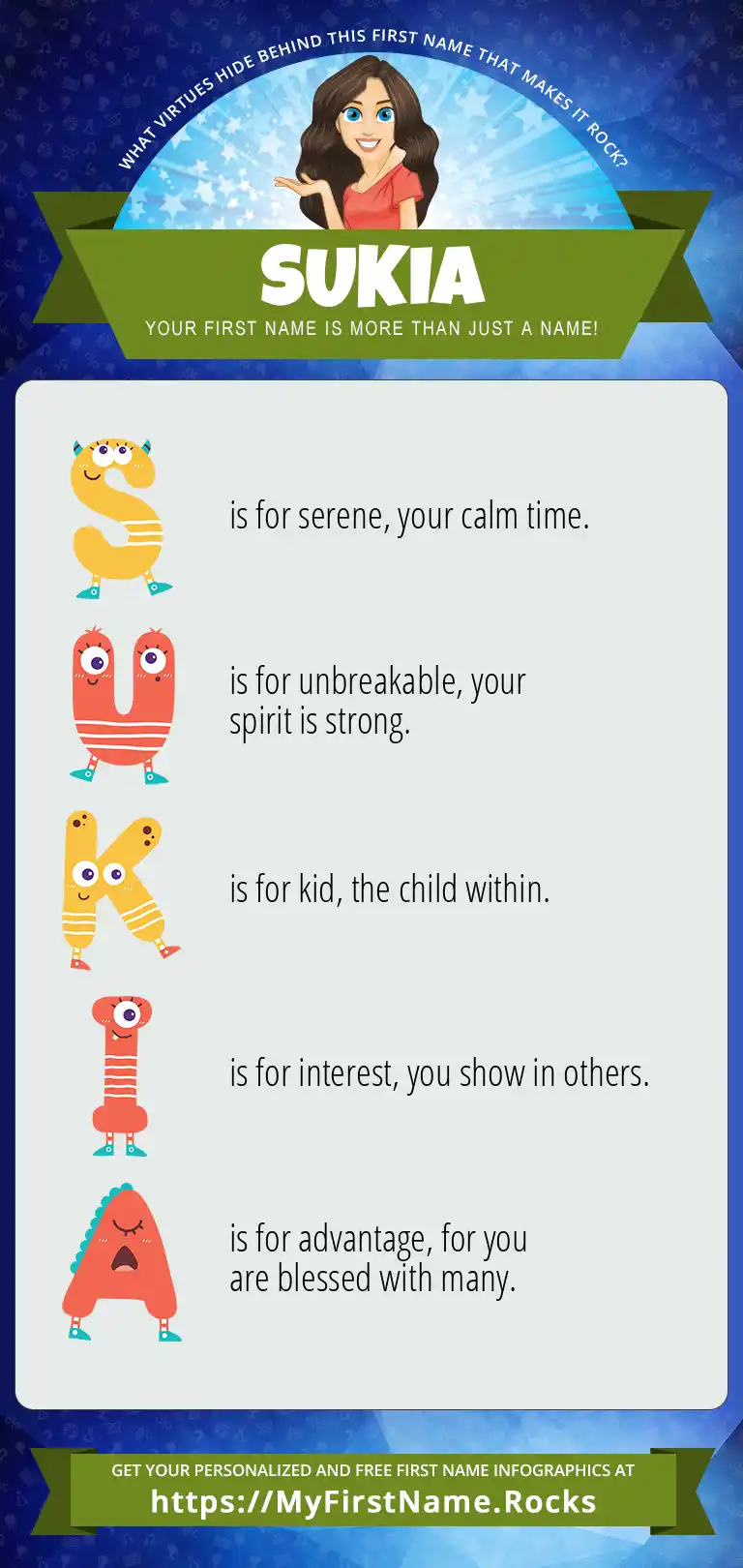 WHAT VIRTUES HIDE BEHIND THIS FIRST NAME THAT MAKES IT ROCK?

SUKIA

YOUR FIRST NAME IS MORE THAN JUST A NAME!

S is for serene, your calm time.

U is for unbreakable, your spirit is strong.

K is for kid, the child within.

I is for interest, you show in others.

A is for advantage, for you are blessed with many.

GET YOUR PERSONALIZED AND FREE FIRST NAME INFOGRAPHICS AT
https://MyFirstName.Rocks