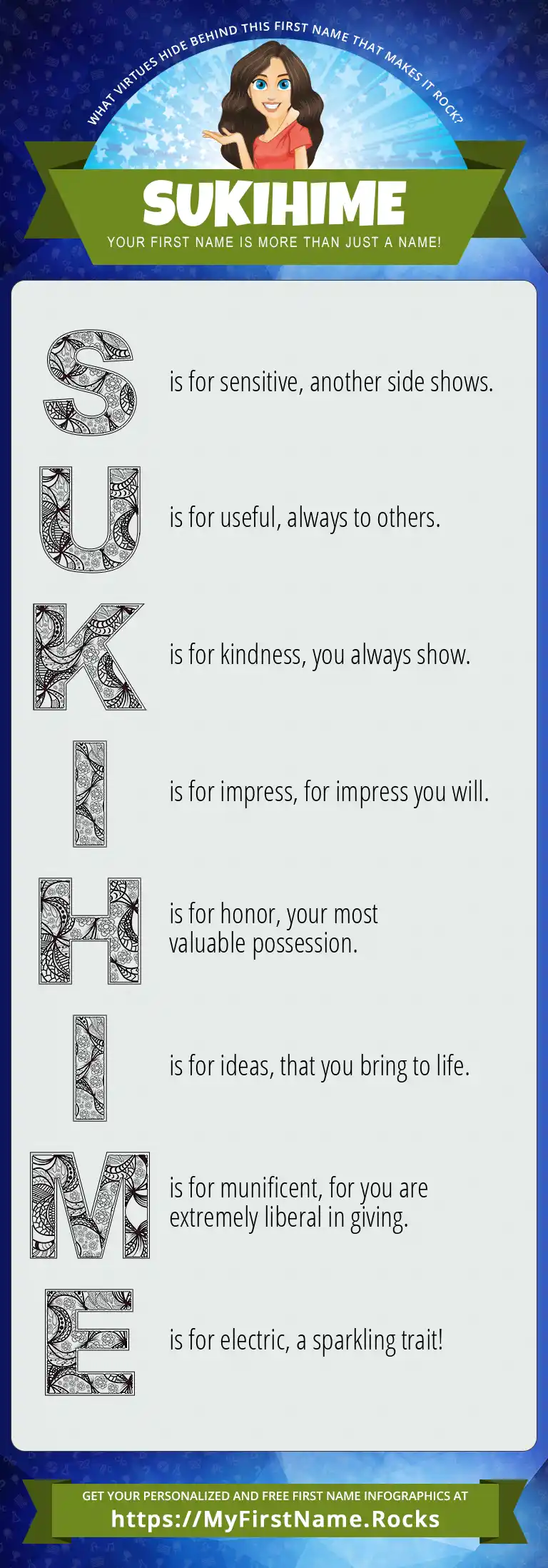 WHAT VIRTUES HIDE BEHIND THIS FIRST NAME THAT MAKES IT ROCK?

SUKIHIME

YOUR FIRST NAME IS MORE THAN JUST A NAME!

S is for sensitive, another side shows.

U is for useful, always to others.

K is for kindness, you always show.

I is for impress, for impress you will.

H is for honor, your most valuable possession.

I is for ideas, that you bring to life.

M is for munificent, for you are extremely liberal in giving.

E is for electric, a sparkling trait!

GET YOUR PERSONALIZED AND FREE FIRST NAME INFOGRAPHICS AT
https://MyFirstName.Rocks