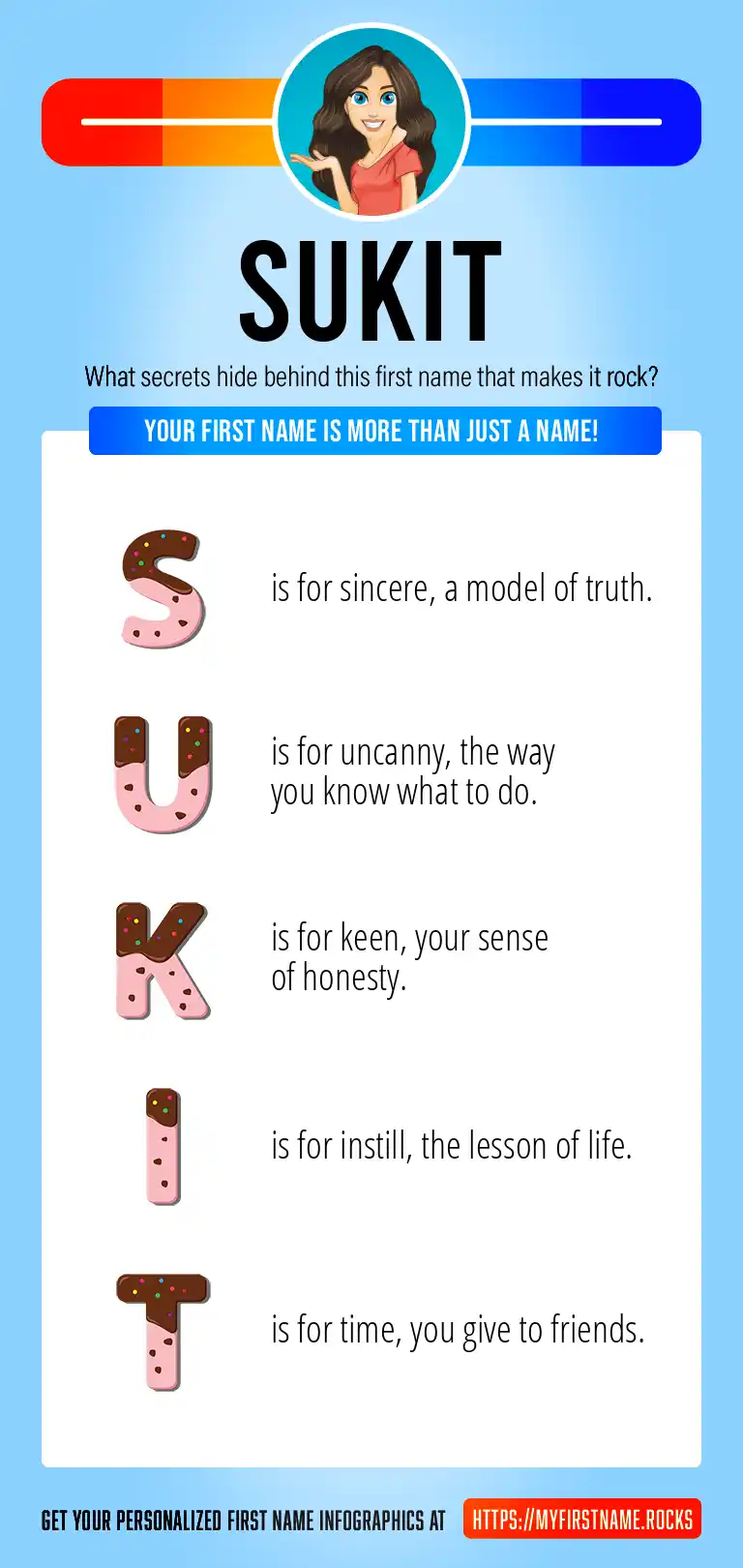 SUKIT

What secrets hide behind this first name that makes it rock?

YOUR FIRST NAME IS MORE THAN JUST A NAME!

S is for sincere, a model of truth.

U is for uncanny, the way you know what to do.

K is for keen, your sense of honesty.

I is for instill, the lesson of life.

T is for time, you give to friends.

GET YOUR PERSONALIZED FIRST NAME INFOGRAPHICS AT HTTPS://MYFIRSTNAME.ROCKS