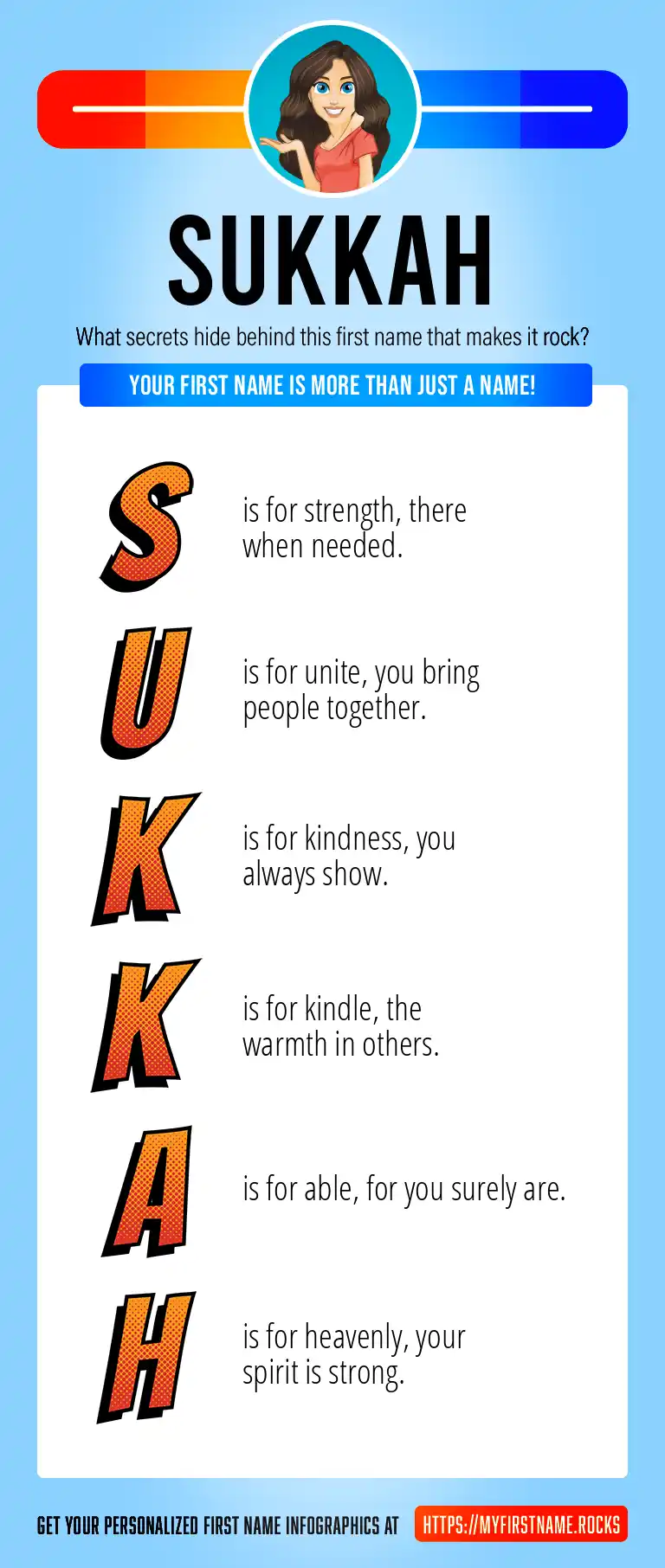 SUKKAH

What secrets hide behind this first name that makes it rock?

YOUR FIRST NAME IS MORE THAN JUST A NAME!

S is for strength, there when needed.

U is for unite, you bring people together.

K is for kindness, you always show.

K is for kindle, the warmth in others.

A is for able, for you surely are.

H is for heavenly, your spirit is strong.

GET YOUR PERSONALIZED FIRST NAME INFOGRAPHICS AT HTTPS://MYFIRSTNAME.ROCKS