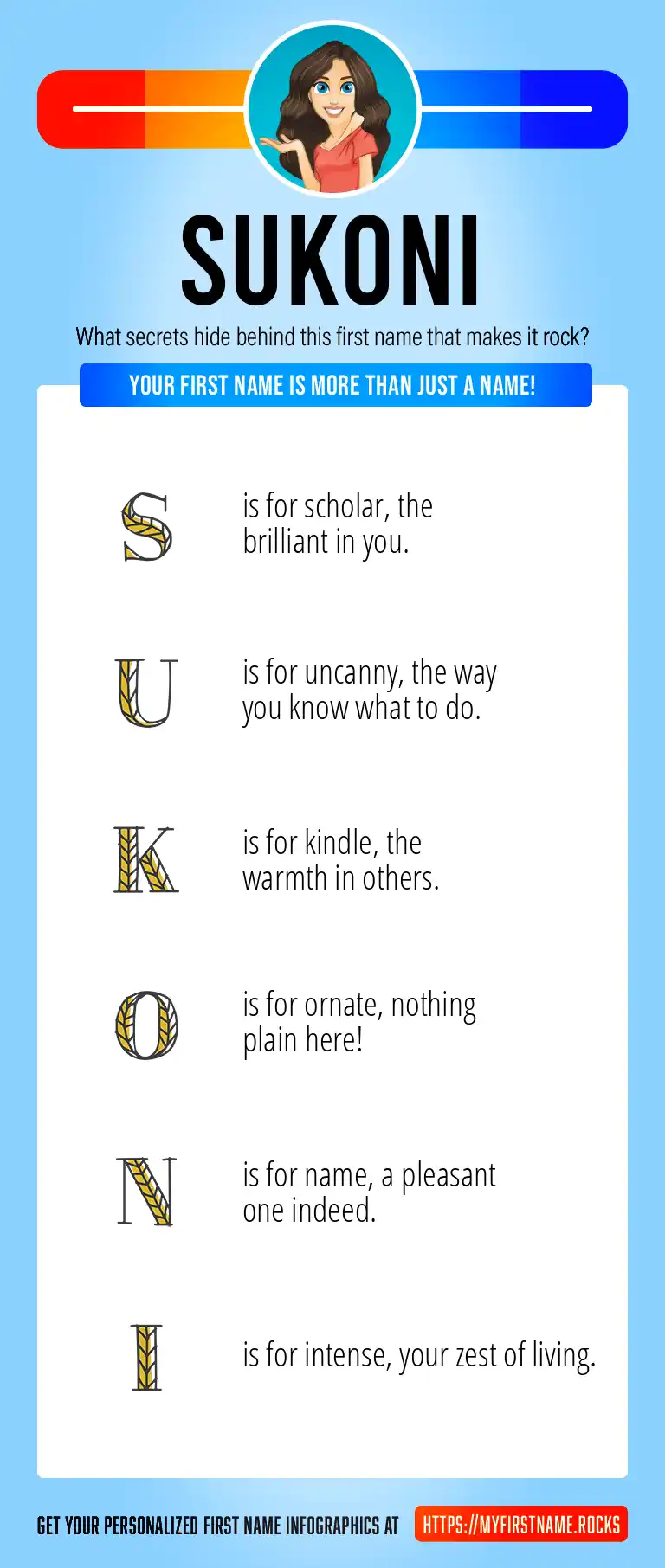 SUKONI

What secrets hide behind this first name that makes it rock?

YOUR FIRST NAME IS MORE THAN JUST A NAME!

S is for scholar, the brilliant in you.

U is for uncanny, the way you know what to do.

K is for kindle, the warmth in others.

O is for ornate, nothing plain here!

N is for name, a pleasant one indeed.

I is for intense, your zest of living.

GET YOUR PERSONALIZED FIRST NAME INFOGRAPHICS AT HTTPS://MYFIRSTNAME.ROCKS