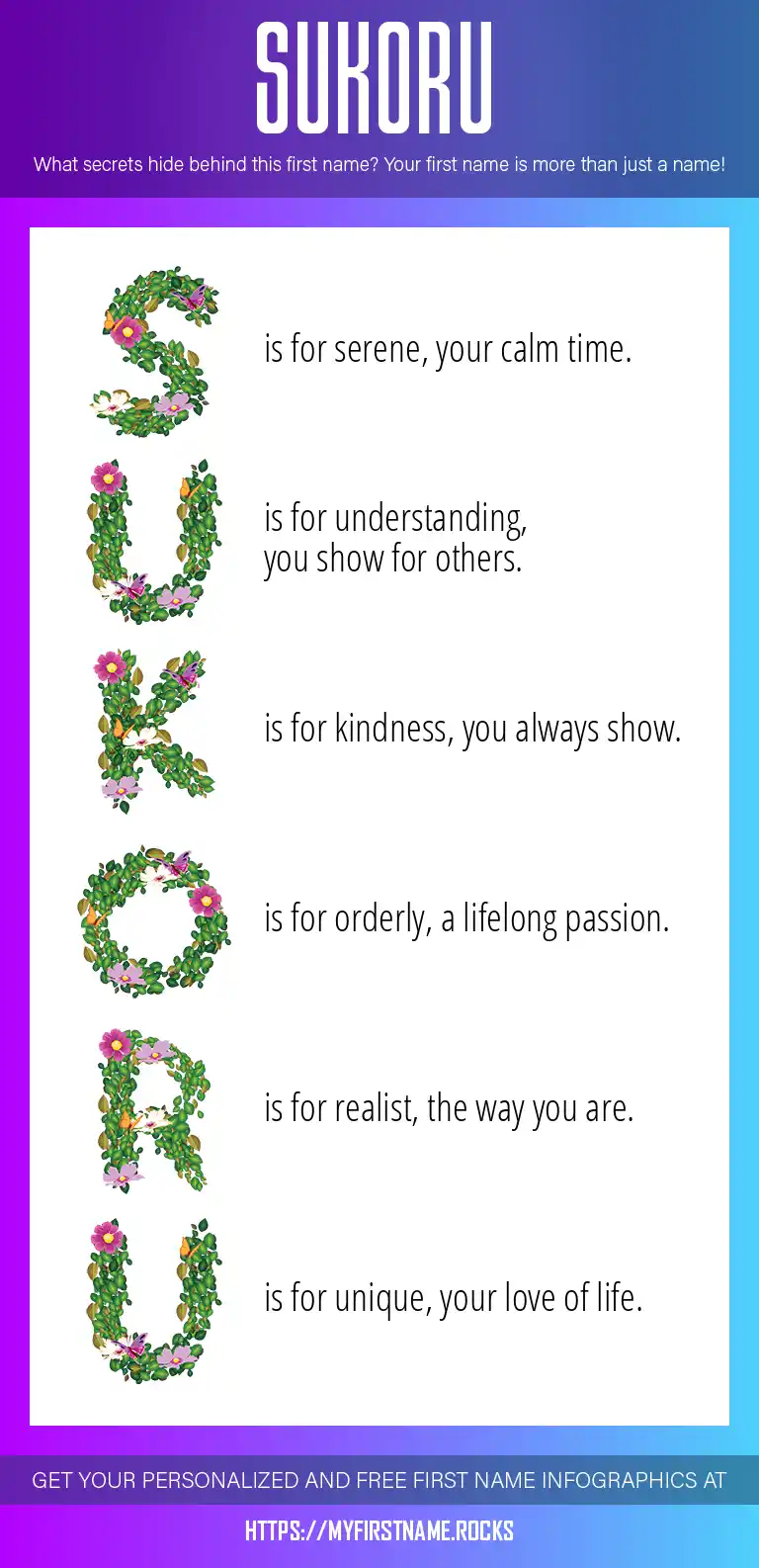 SUKORU

What secrets hide behind this first name? Your first name is more than just a name!

S is for serene, your calm time.

U is for understanding, you show for others.

K is for kindness, you always show.

O is for orderly, a lifelong passion.

R is for realist, the way you are.

U is for unique, your love of life.

GET YOUR PERSONALIZED AND FREE FIRST NAME INFOGRAPHICS AT

HTTPS://MYFIRSTNAME.ROCKS