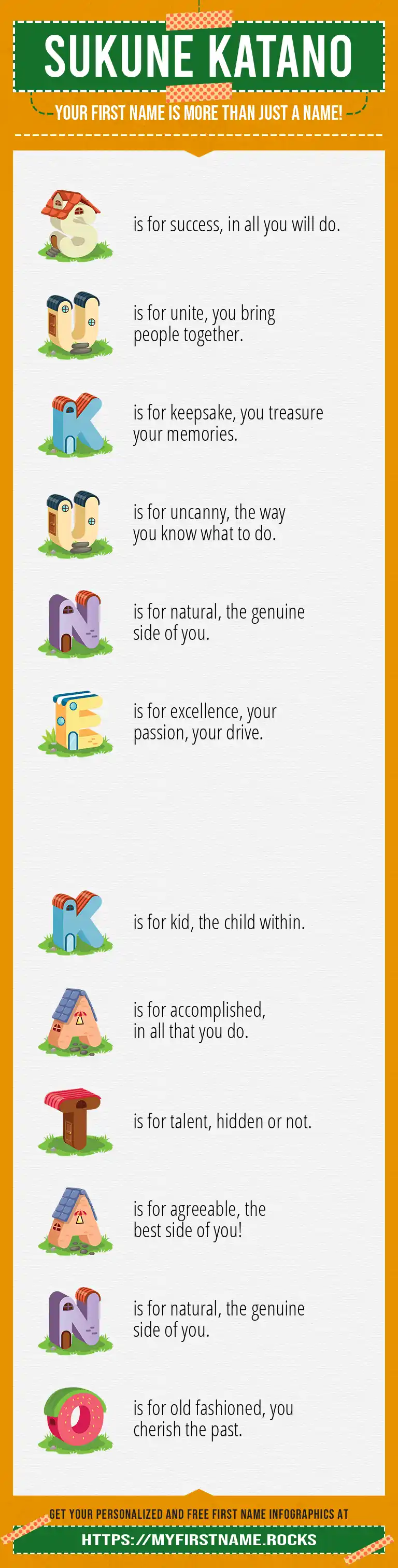 SUKUNE KATANO

YOUR FIRST NAME IS MORE THAN JUST A NAME!

S is for success, in all you will do.

U is for unite, you bring people together.

K is for keepsake, you treasure your memories.

U is for uncanny, the way you know what to do.

N is for natural, the genuine side of you.

E is for excellence, your passion, your drive.

K is for kid, the child within.

A is for accomplished, in all that you do.

T is for talent, hidden or not.

A is for agreeable, the best side of you!

N is for natural, the genuine side of you.

O is for old fashioned, you cherish the past.

GET YOUR PERSONALIZED AND FREE FIRST NAME INFOGRAPHICS AT

HTTPS://MYFIRSTNAME.ROCKS