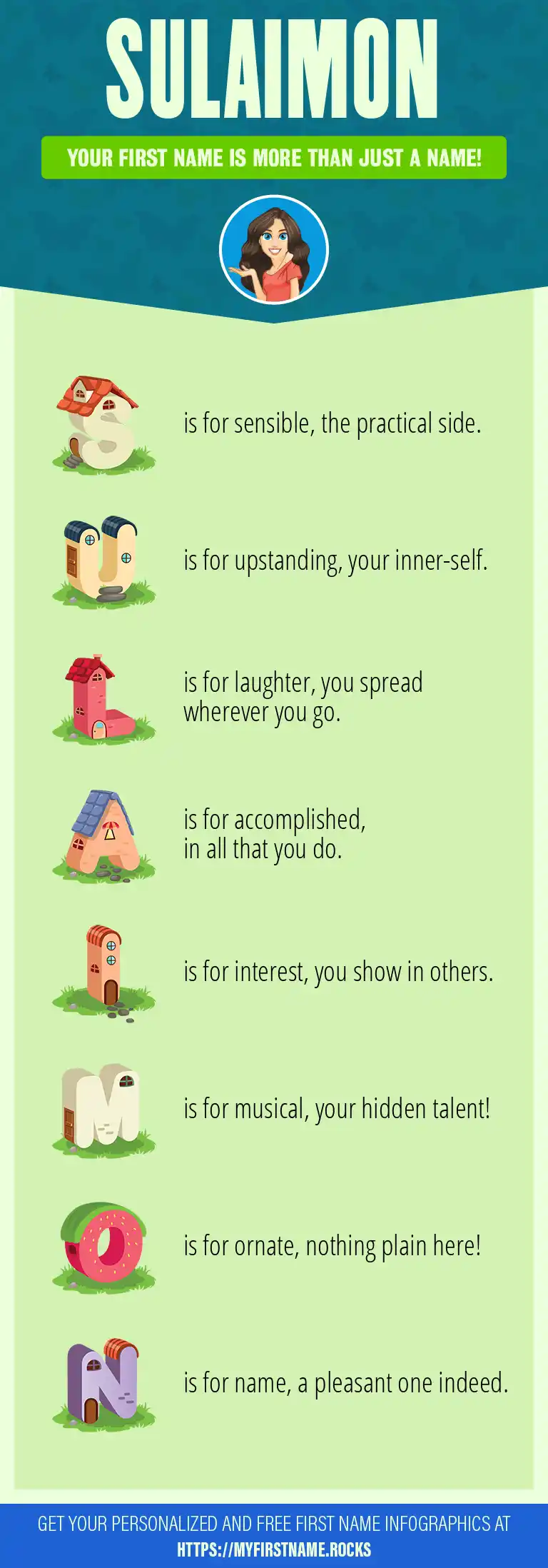 SULAIMON

YOUR FIRST NAME IS MORE THAN JUST A NAME!

S is for sensible, the practical side.

U is for upstanding, your inner-self.

L is for laughter, you spread wherever you go.

A is for accomplished, in all that you do.

I is for interest, you show in others.

M is for musical, your hidden talent!

O is for ornate, nothing plain here!

N is for name, a pleasant one indeed.

GET YOUR PERSONALIZED AND FREE FIRST NAME INFOGRAPHICS AT HTTPS://MYFIRSTNAME.ROCKS