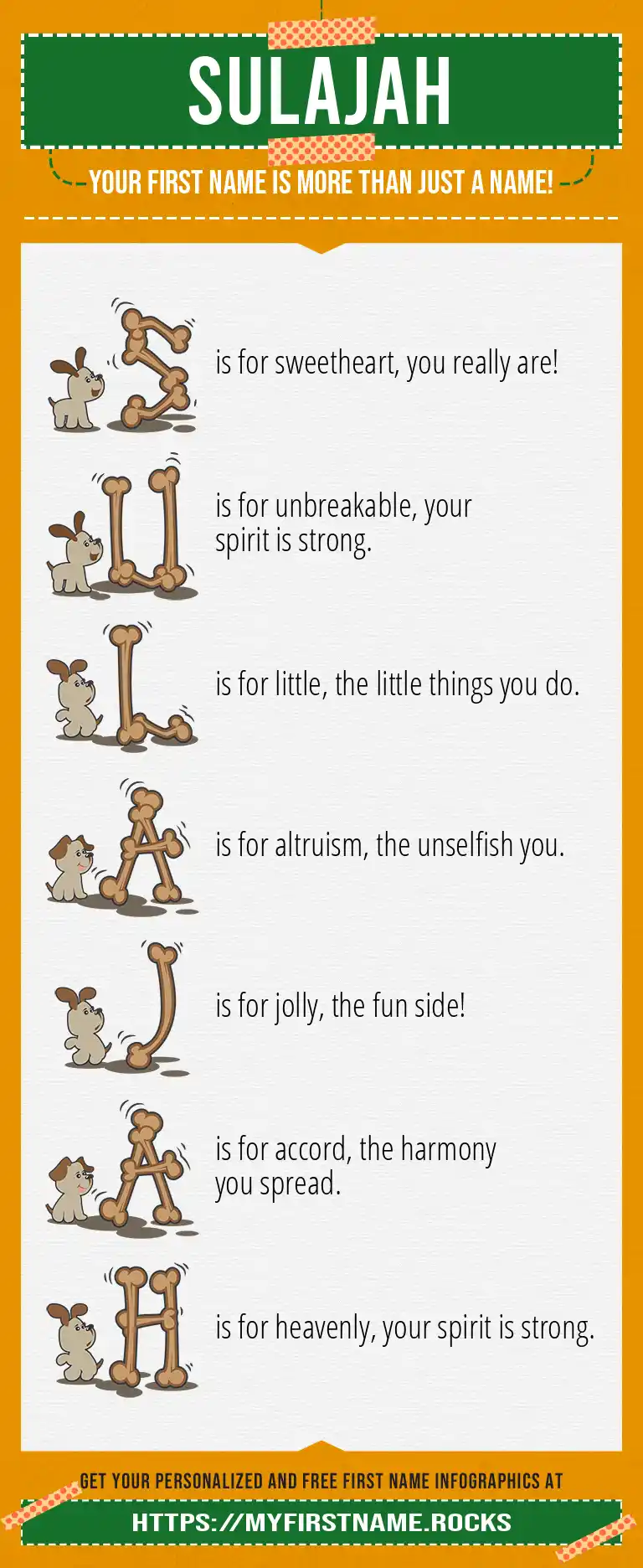 SULAJAH

YOUR FIRST NAME IS MORE THAN JUST A NAME!

S is for sweetheart, you really are!

U is for unbreakable, your spirit is strong.

L is for little, the little things you do.

A is for altruism, the unselfish you.

J is for jolly, the fun side!

A is for accord, the harmony you spread.

H is for heavenly, your spirit is strong.

GET YOUR PERSONALIZED AND FREE FIRST NAME INFOGRAPHICS AT

HTTPS://MYFIRSTNAME.ROCKS