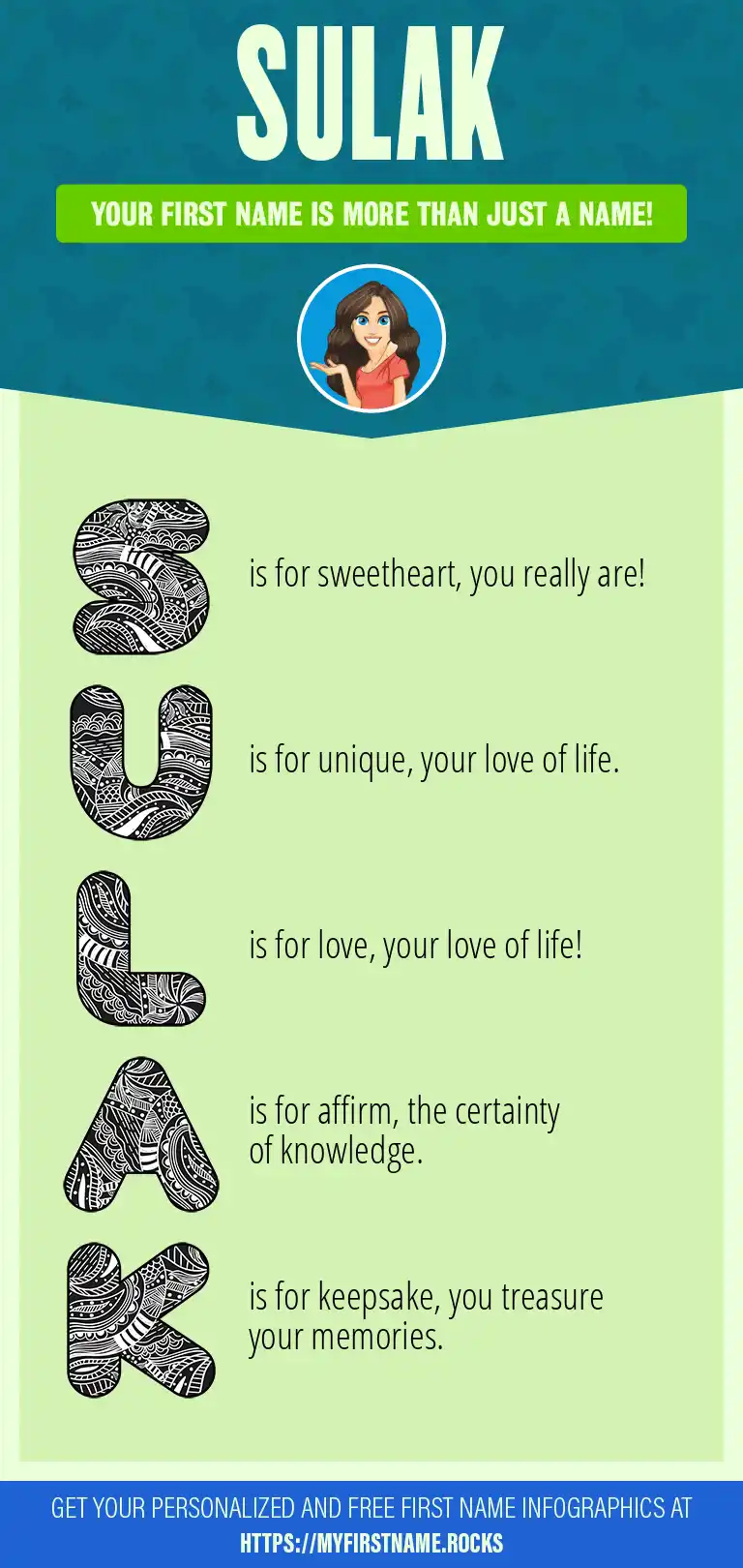 SULAK

YOUR FIRST NAME IS MORE THAN JUST A NAME!

S is for sweetheart, you really are!

U is for unique, your love of life.

L is for love, your love of life!

A is for affirm, the certainty of knowledge.

K is for keepsake, you treasure your memories.

GET YOUR PERSONALIZED AND FREE FIRST NAME INFOGRAPHICS AT HTTPS://MYFIRSTNAME.ROCKS