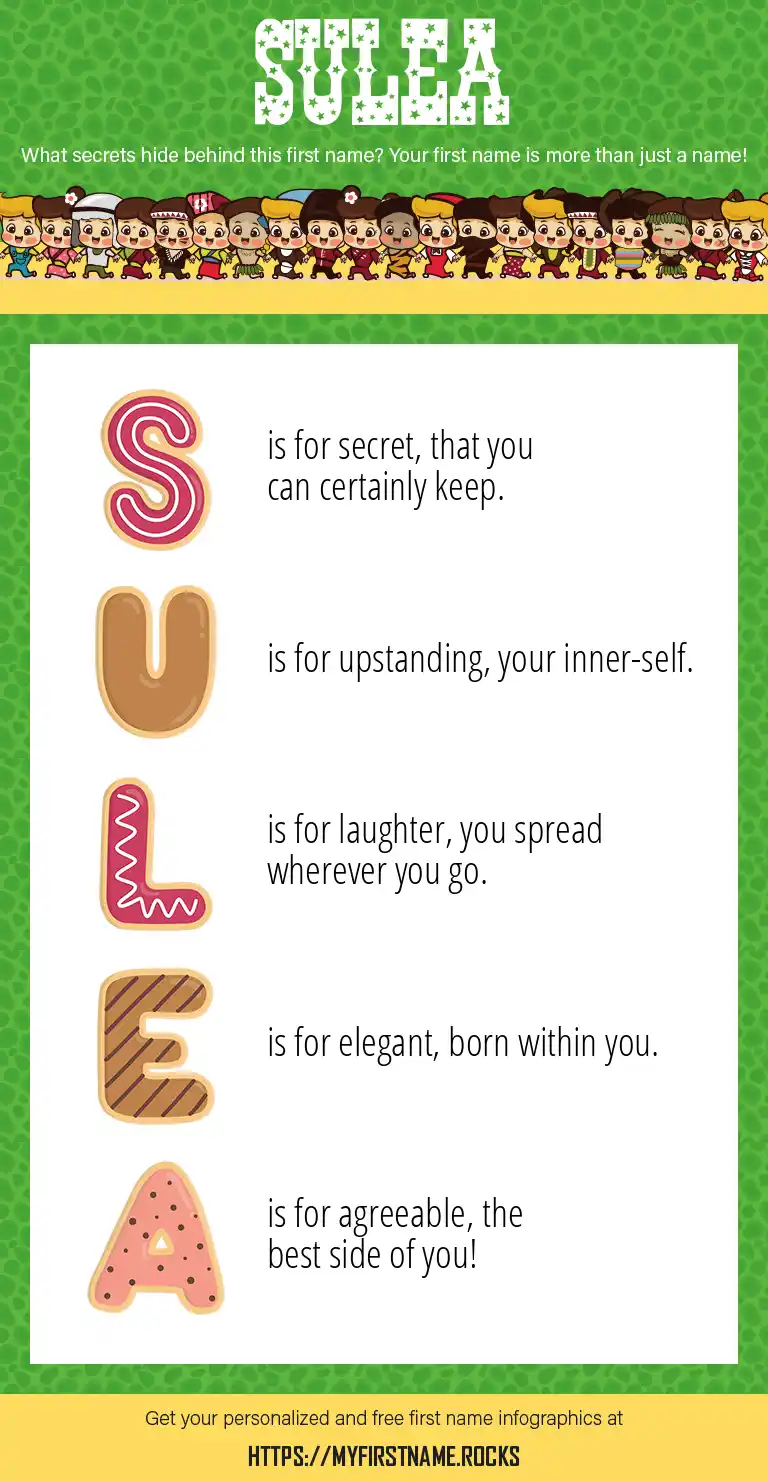 SULEA

What secrets hide behind this first name? Your first name is more than just a name!

S

is for secret, that you can certainly keep.

U

is for upstanding, your inner-self.

L

is for laughter, you spread wherever you go.

E

is for elegant, born within you.

A

is for agreeable, the best side of you!

Get your personalized and free first name infographics at

HTTPS://MYFIRSTNAME.ROCKS