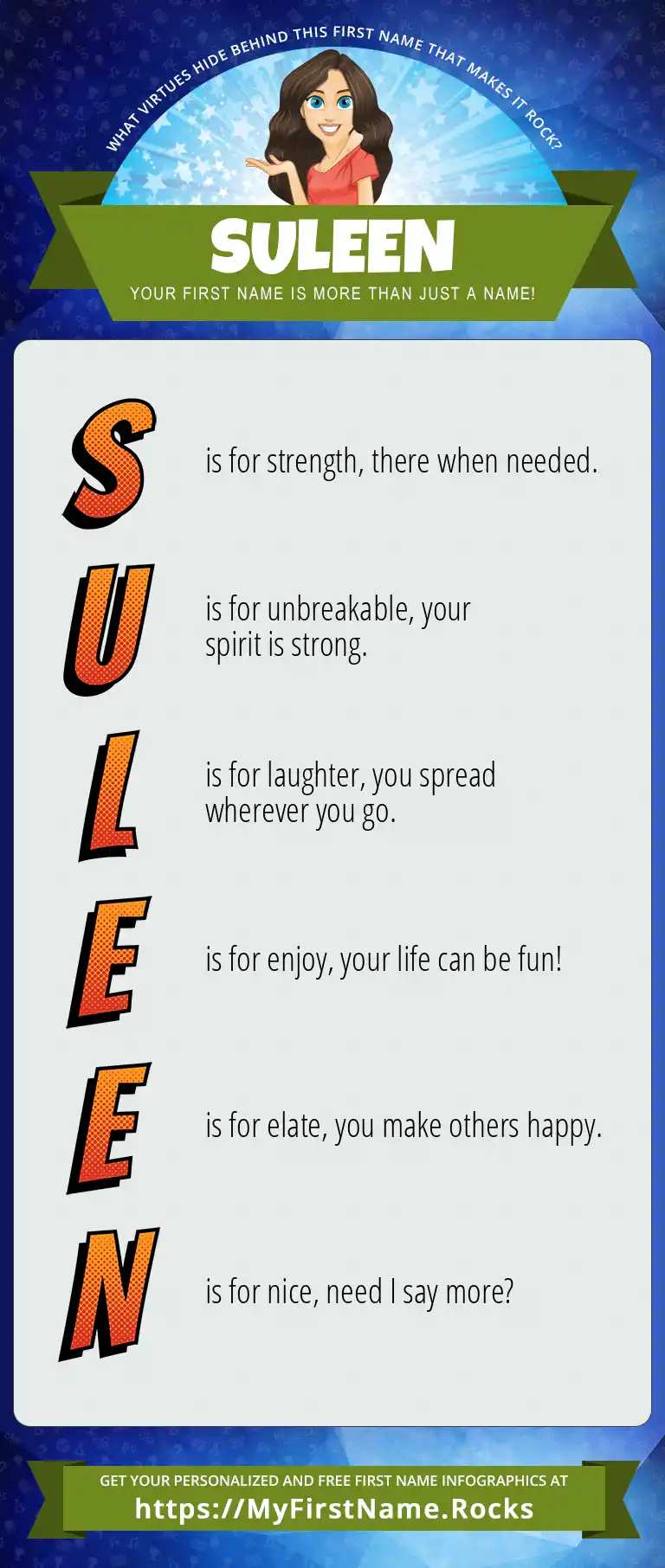 WHAT VIRTUES HIDE BEHIND THIS FIRST NAME THAT MAKES IT ROCK?

SULEEN

YOUR FIRST NAME IS MORE THAN JUST A NAME!

S is for strength, there when needed.

U is for unbreakable, your spirit is strong.

L is for laughter, you spread wherever you go.

E is for enjoy, your life can be fun!

E is for elate, you make others happy.

N is for nice, need I say more?

GET YOUR PERSONALIZED AND FREE FIRST NAME INFOGRAPHICS AT

https://MyFirstName.Rocks