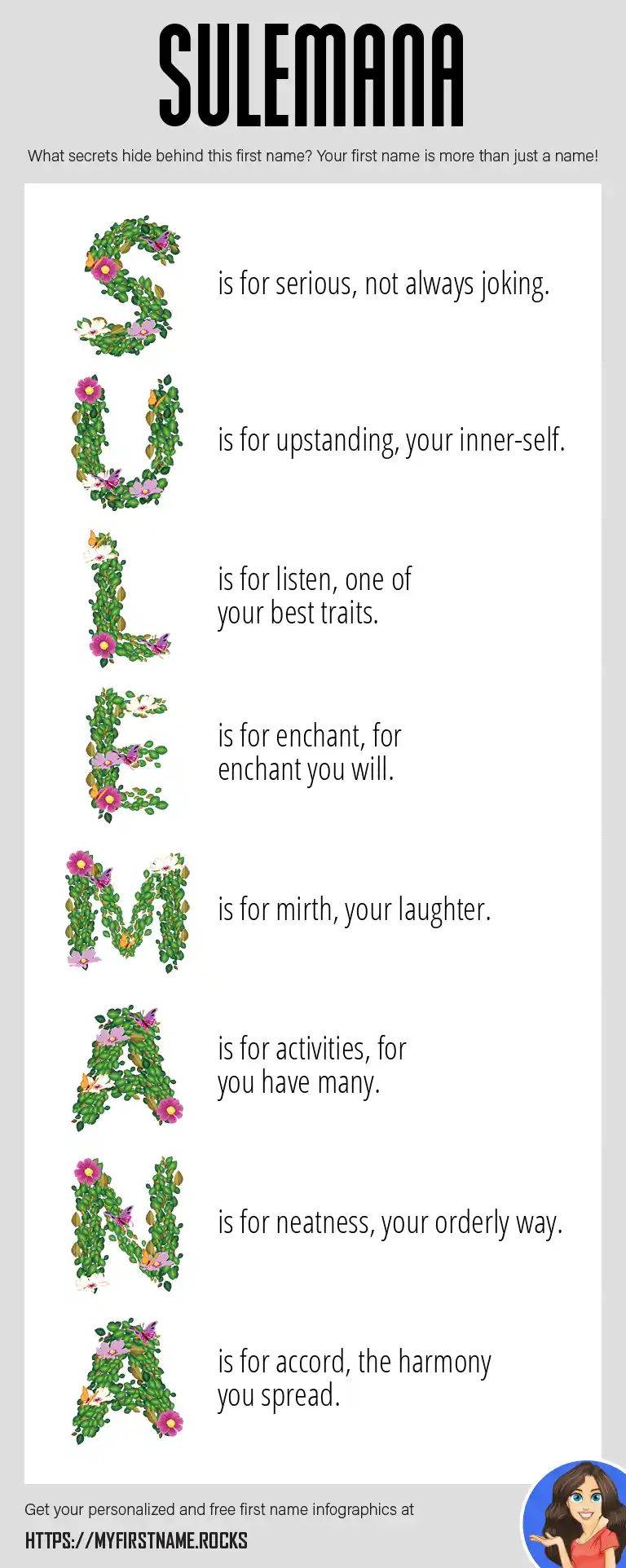 SULEMANA

What secrets hide behind this first name? Your first name is more than just a name!

S is for serious, not always joking.

U is for upstanding, your inner-self.

L is for listen, one of your best traits.

E is for enchant, for enchant you will.

M is for mirth, your laughter.

A is for activities, for you have many.

N is for neatness, your orderly way.

A is for accord, the harmony you spread.

Get your personalized and free first name infographics at

HTTPS://MYFIRSTNAME.ROCKS