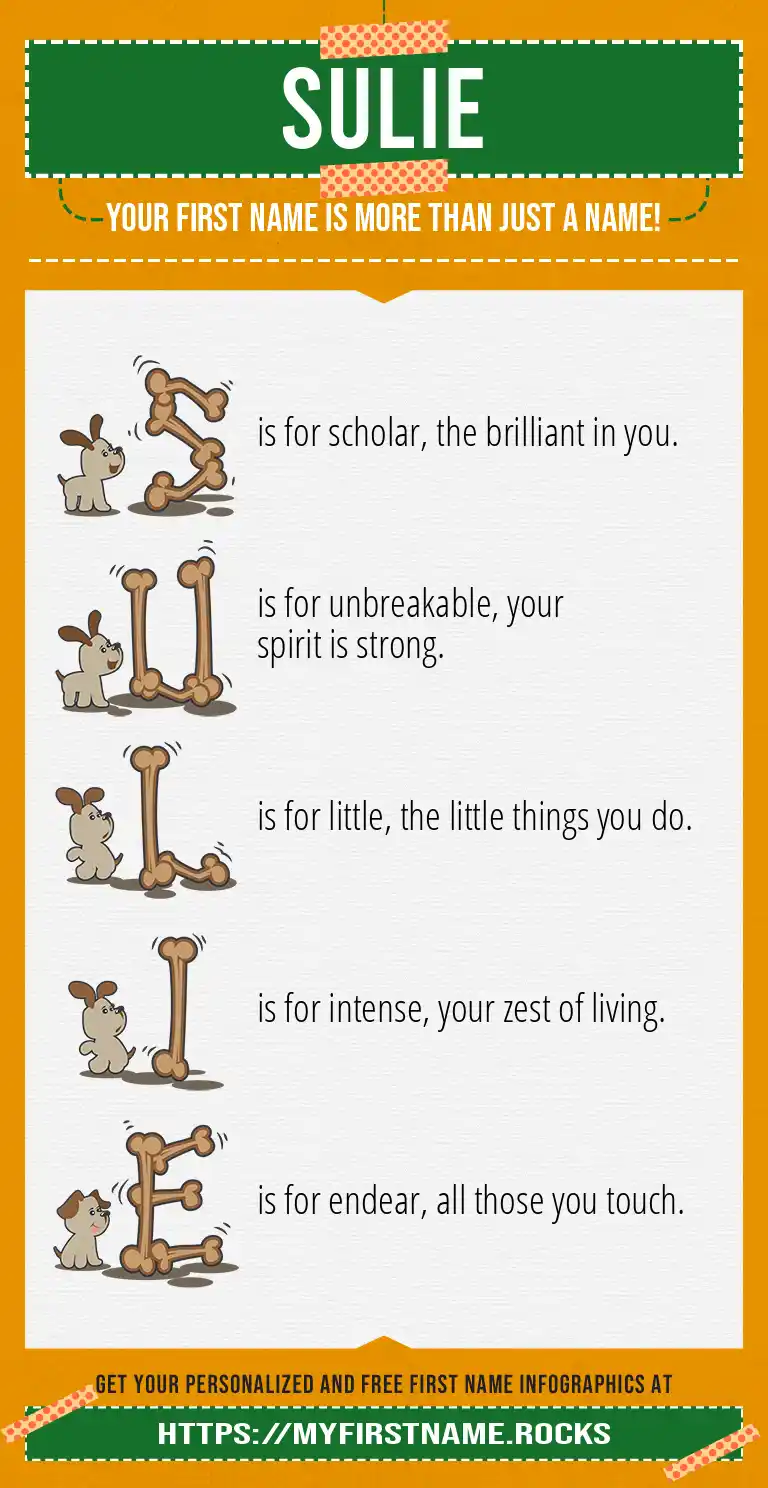 SULIE

YOUR FIRST NAME IS MORE THAN JUST A NAME!

S is for scholar, the brilliant in you.

U is for unbreakable, your spirit is strong.

L is for little, the little things you do.

I is for intense, your zest of living.

E is for endear, all those you touch.

GET YOUR PERSONALIZED AND FREE FIRST NAME INFOGRAPHICS AT

HTTPS://MYFIRSTNAME.ROCKS