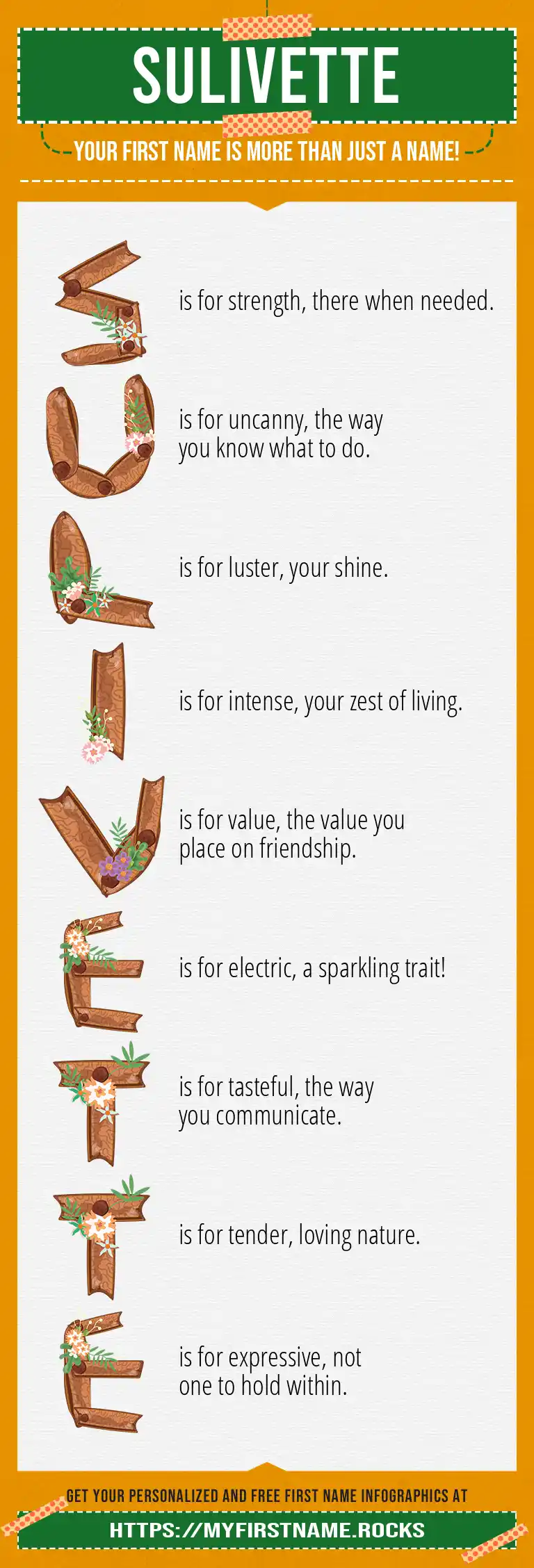 SULIVETTE

YOUR FIRST NAME IS MORE THAN JUST A NAME!

S is for strength, there when needed.

U is for uncanny, the way you know what to do.

L is for luster, your shine.

I is for intense, your zest of living.

V is for value, the value you place on friendship.

E is for electric, a sparkling trait!

T is for tasteful, the way you communicate.

T is for tender, loving nature.

E is for expressive, not one to hold within.

GET YOUR PERSONALIZED AND FREE FIRST NAME INFOGRAPHICS AT

HTTPS://MYFIRSTNAME.ROCKS