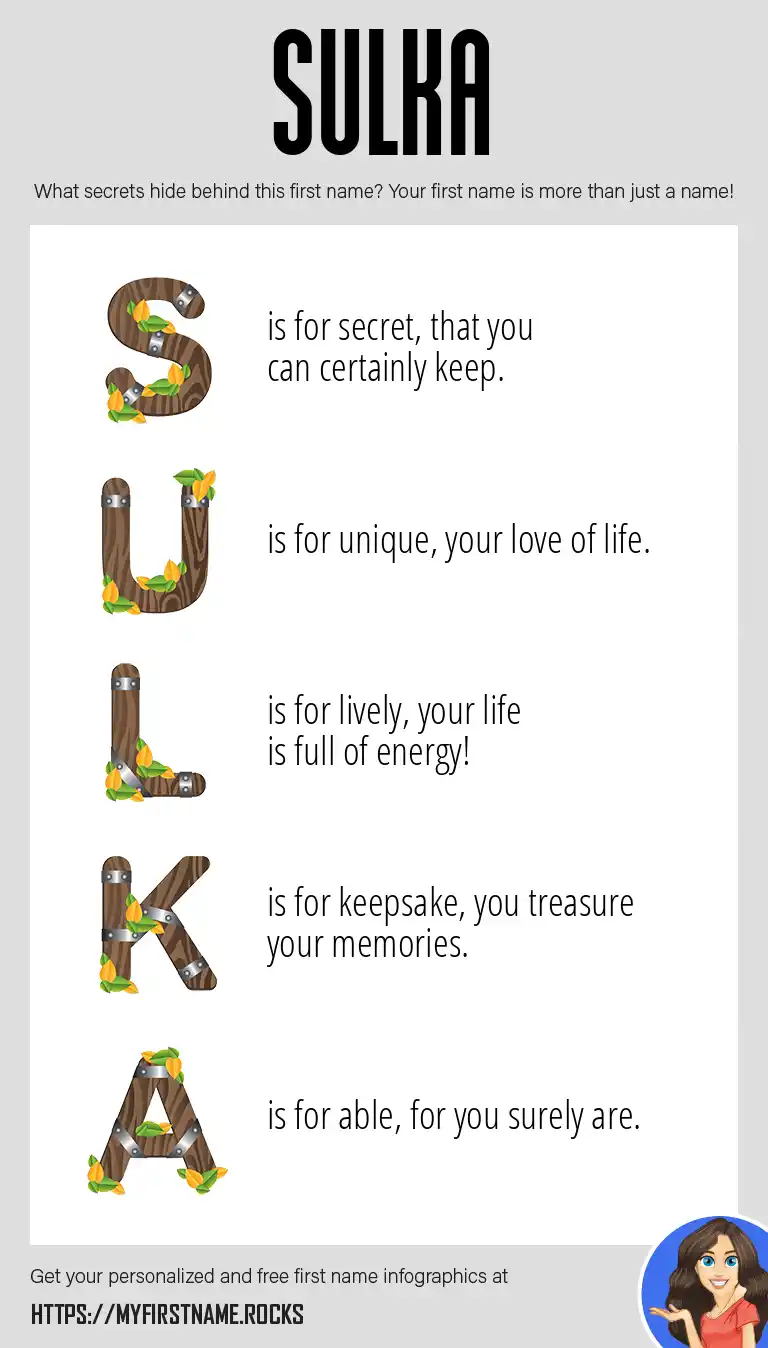 SULKA

What secrets hide behind this first name? Your first name is more than just a name!

S is for secret, that you can certainly keep.

U is for unique, your love of life.

L is for lively, your life is full of energy!

K is for keepsake, you treasure your memories.

A is for able, for you surely are.

Get your personalized and free first name infographics at

HTTPS://MYFIRSTNAME.ROCKS