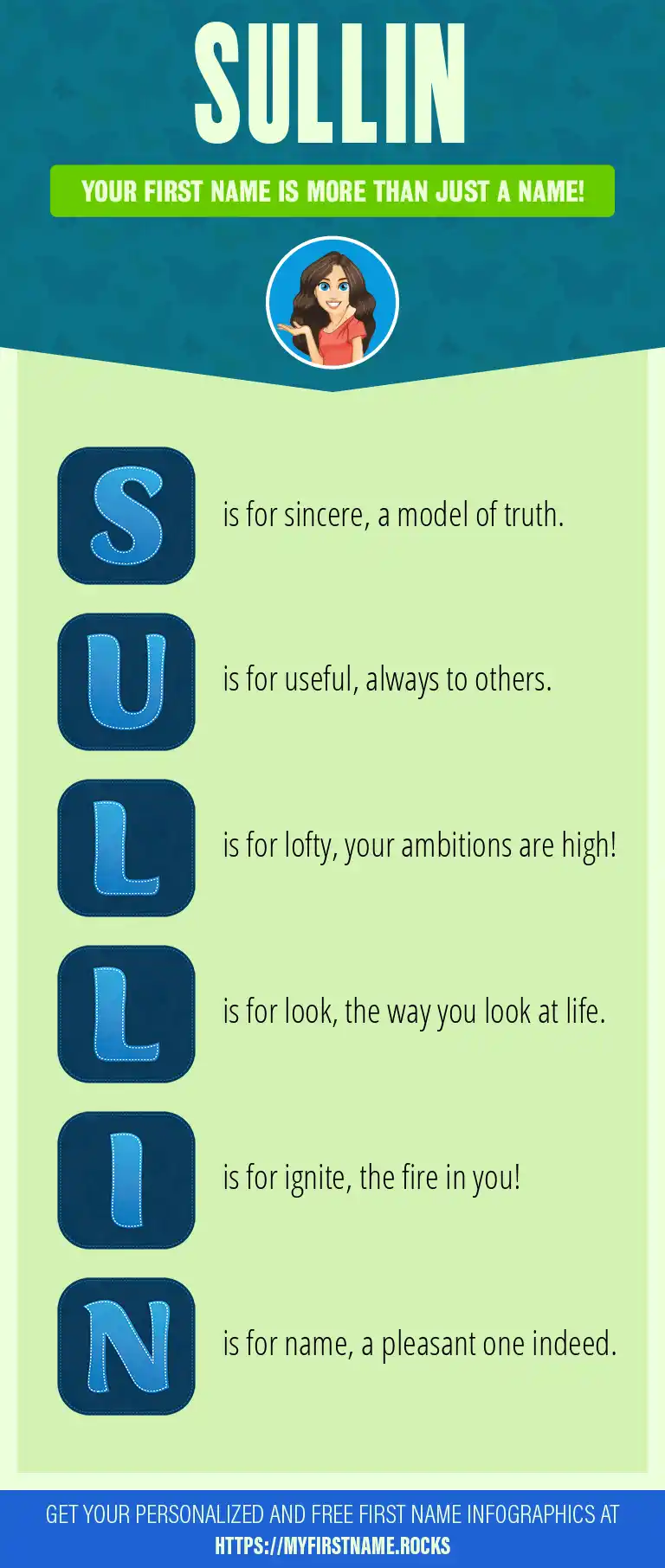 SULLIN

YOUR FIRST NAME IS MORE THAN JUST A NAME!

S is for sincere, a model of truth.

U is for useful, always to others.

L is for lofty, your ambitions are high!

L is for look, the way you look at life.

I is for ignite, the fire in you!

N is for name, a pleasant one indeed.

GET YOUR PERSONALIZED AND FREE FIRST NAME INFOGRAPHICS AT HTTPS://MYFIRSTNAME.ROCKS