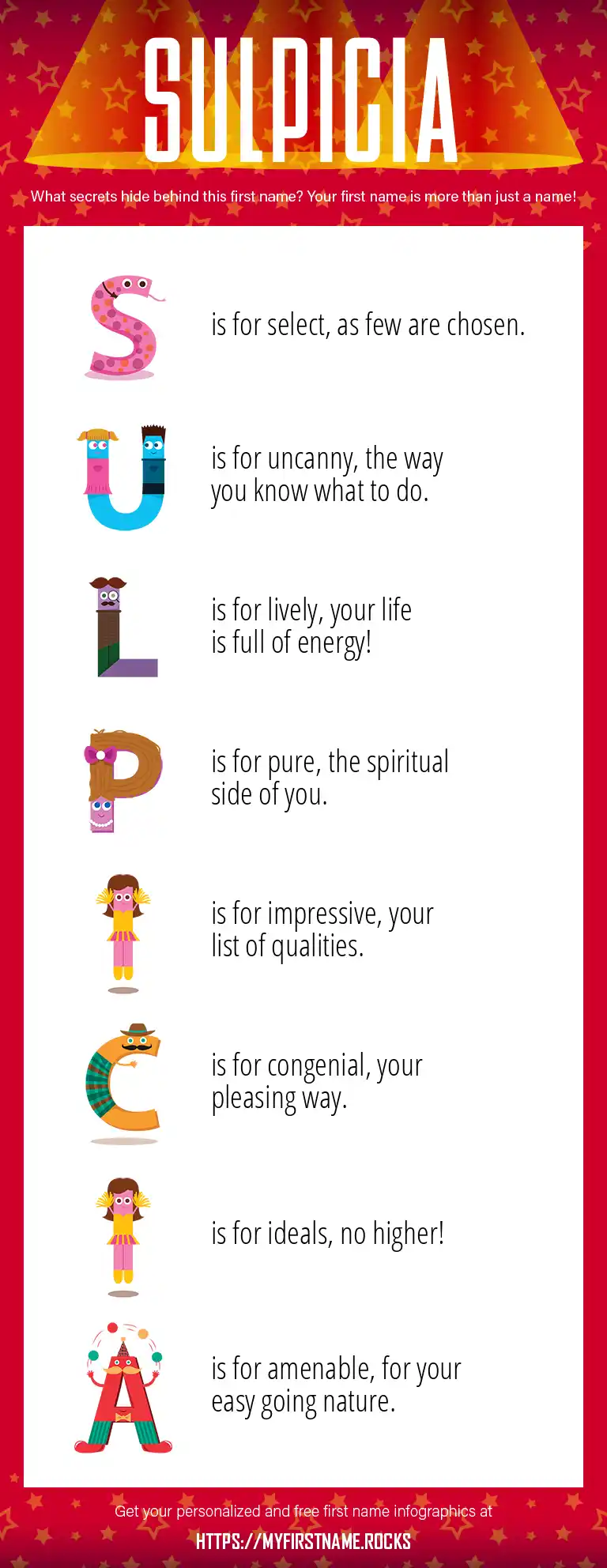 SULPICIA

What secrets hide behind this first name? Your first name is more than just a name!

S is for select, as few are chosen.

U is for uncanny, the way you know what to do.

L is for lively, your life is full of energy!

P is for pure, the spiritual side of you.

I is for impressive, your list of qualities.

C is for congenial, your pleasing way.

I is for ideals, no higher!

A is for amenable, for your easy going nature.

Get your personalized and free first name infographics at

HTTPS://MYFIRSTNAME.ROCKS