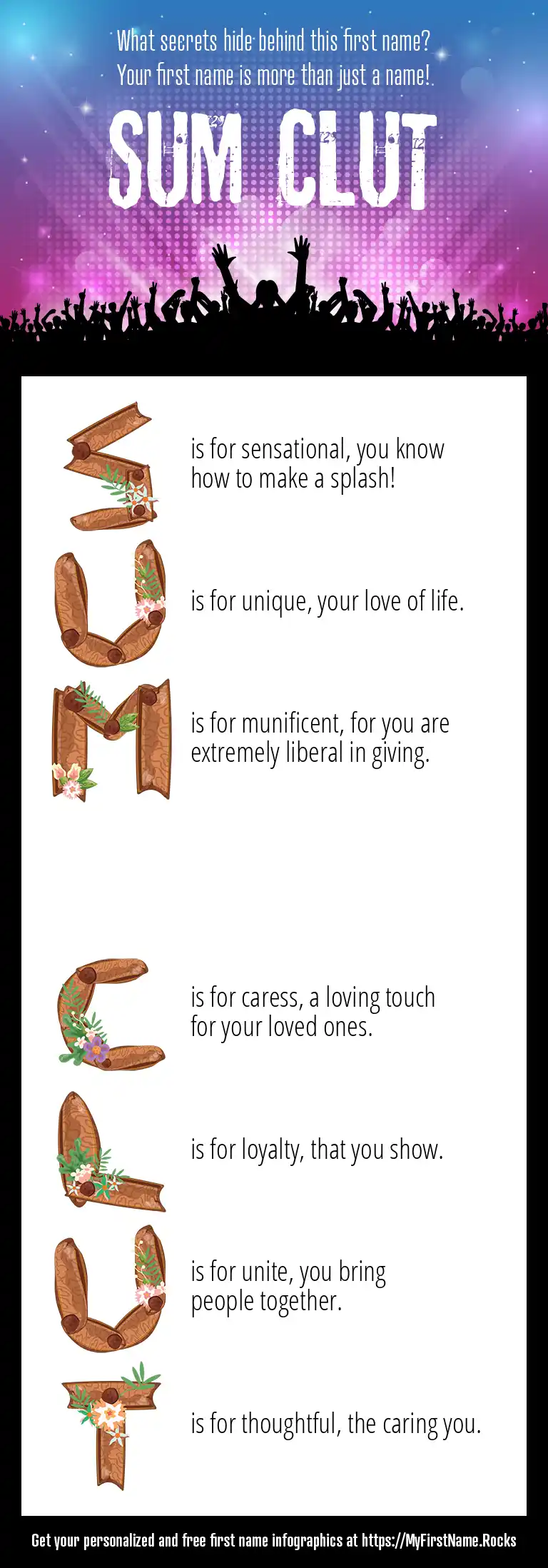 What secrets hide behind this first name?
Your first name is more than just a name!

SUM CLUT

S is for sensational, you know how to make a splash!

U is for unique, your love of life.

M is for munificent, for you are extremely liberal in giving.

C is for caress, a loving touch for your loved ones.

L is for loyalty, that you show.

U is for unite, you bring people together.

T is for thoughtful, the caring you.

Get your personalized and free first name infographics at https://MyFirstName.Rocks