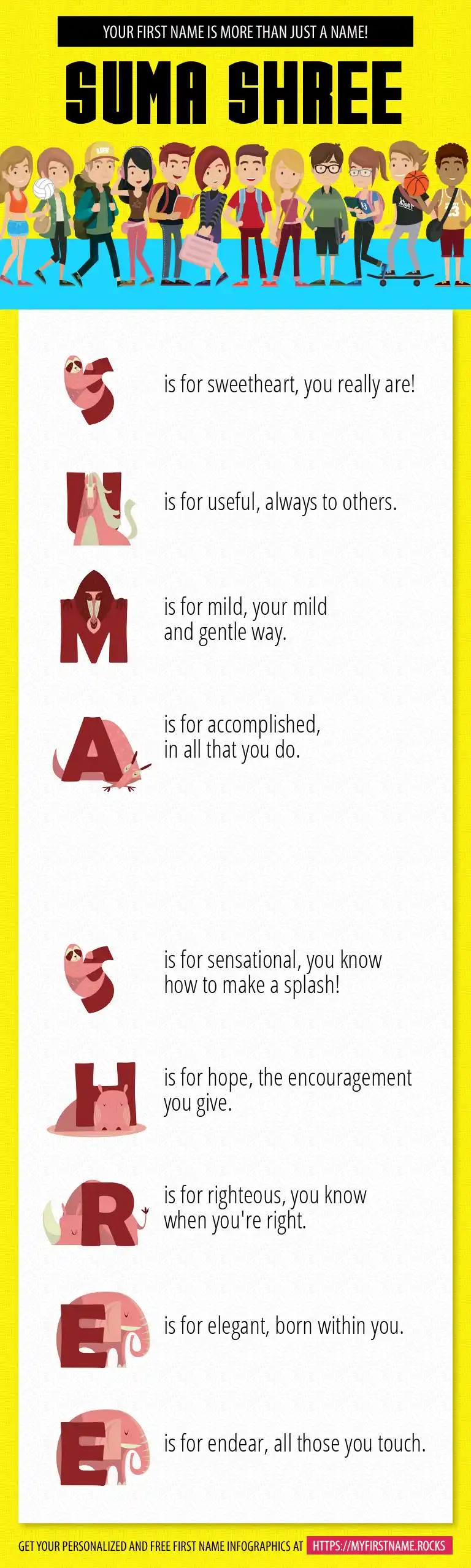 YOUR FIRST NAME IS MORE THAN JUST A NAME!

SUMA SHREE

S is for sweetheart, you really are!

U is for useful, always to others.

M is for mild, your mild and gentle way.

A is for accomplished, in all that you do.

S is for sensational, you know how to make a splash!

H is for hope, the encouragement you give.

R is for righteous, you know when you're right.

E is for elegant, born within you.

E is for endear, all those you touch.

GET YOUR PERSONALIZED AND FREE FIRST NAME INFOGRAPHICS AT HTTPS://MYFIRSTNAME.ROCKS