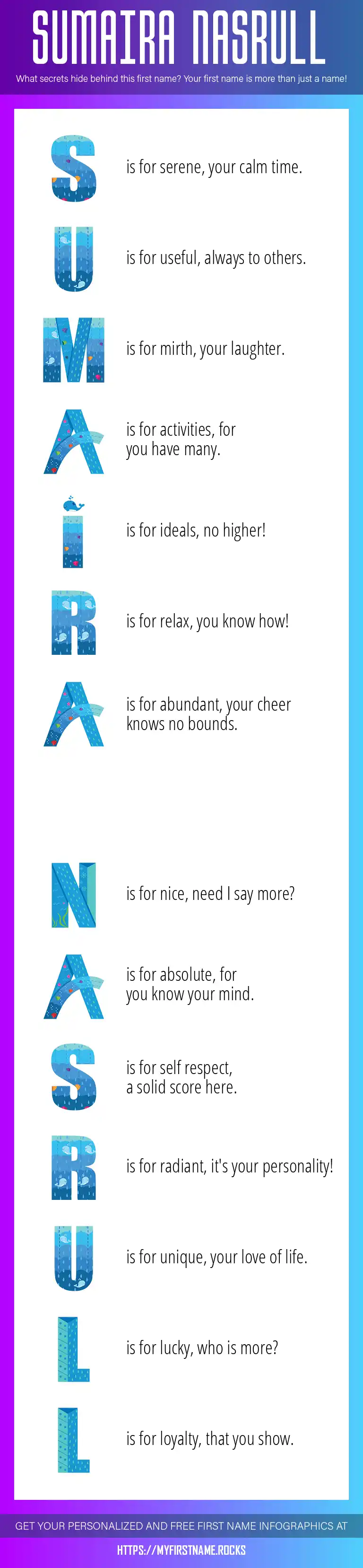 SUMAIRA NASRULL

What secrets hide behind this first name? Your first name is more than just a name!

S is for serene, your calm time.

U is for useful, always to others.

M is for mirth, your laughter.

A is for activities, for you have many.

I is for ideals, no higher!

R is for relax, you know how!

A is for abundant, your cheer knows no bounds.

N is for nice, need I say more?

A is for absolute, for you know your mind.

S is for self respect, a solid score here.

R is for radiant, it's your personality!

U is for unique, your love of life.

L is for lucky, who is more?

L is for loyalty, that you show.

GET YOUR PERSONALIZED AND FREE FIRST NAME INFOGRAPHICS AT

HTTPS://MYFIRSTNAME.ROCKS