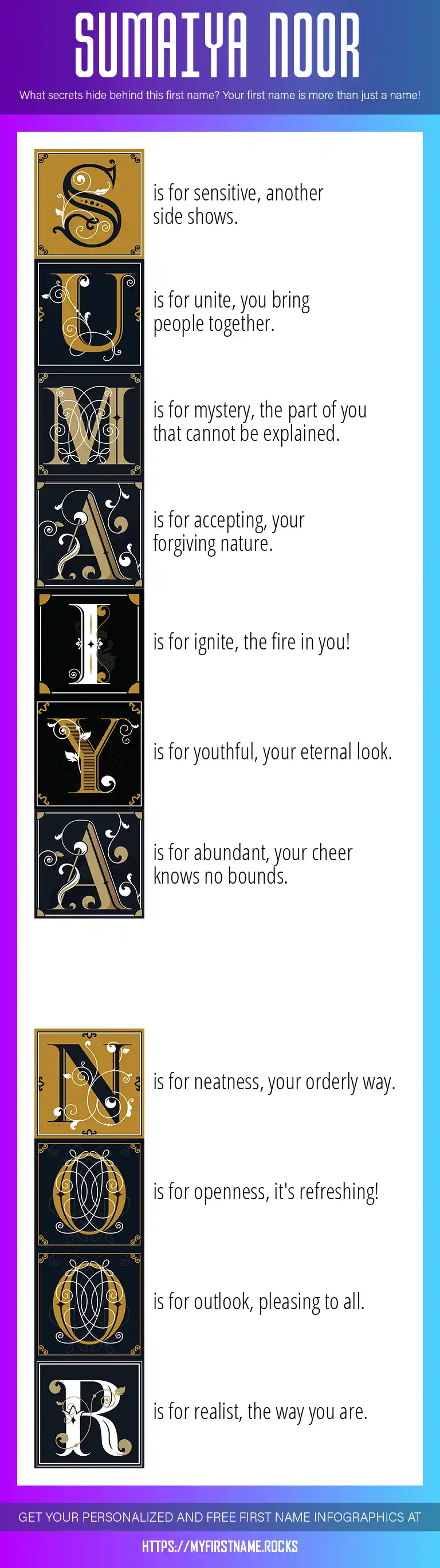 SUMAIYA NOOR

What secrets hide behind this first name? Your first name is more than just a name!

S is for sensitive, another side shows.

U is for unite, you bring people together.

M is for mystery, the part of you that cannot be explained.

A is for accepting, your forgiving nature.

I is for ignite, the fire in you!

Y is for youthful, your eternal look.

A is for abundant, your cheer knows no bounds.

N is for neatness, your orderly way.

O is for openness, it's refreshing!

O is for outlook, pleasing to all.

R is for realist, the way you are.

GET YOUR PERSONALIZED AND FREE FIRST NAME INFOGRAPHICS AT

HTTPS://MYFIRSTNAME.ROCKS