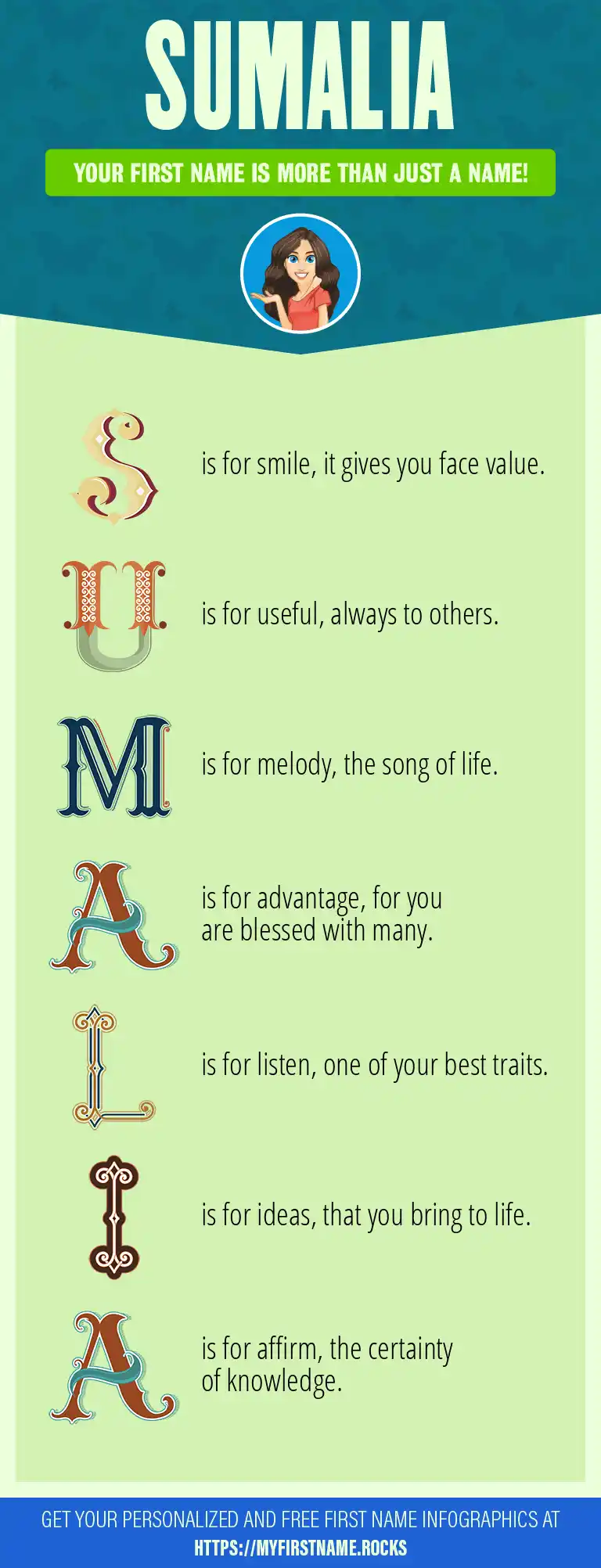 SUMALIA

YOUR FIRST NAME IS MORE THAN JUST A NAME!

S is for smile, it gives you face value.

U is for useful, always to others.

M is for melody, the song of life.

A is for advantage, for you are blessed with many.

L is for listen, one of your best traits.

I is for ideas, that you bring to life.

A is for affirm, the certainty of knowledge.

GET YOUR PERSONALIZED AND FREE FIRST NAME INFOGRAPHICS AT HTTPS://MYFIRSTNAME.ROCKS