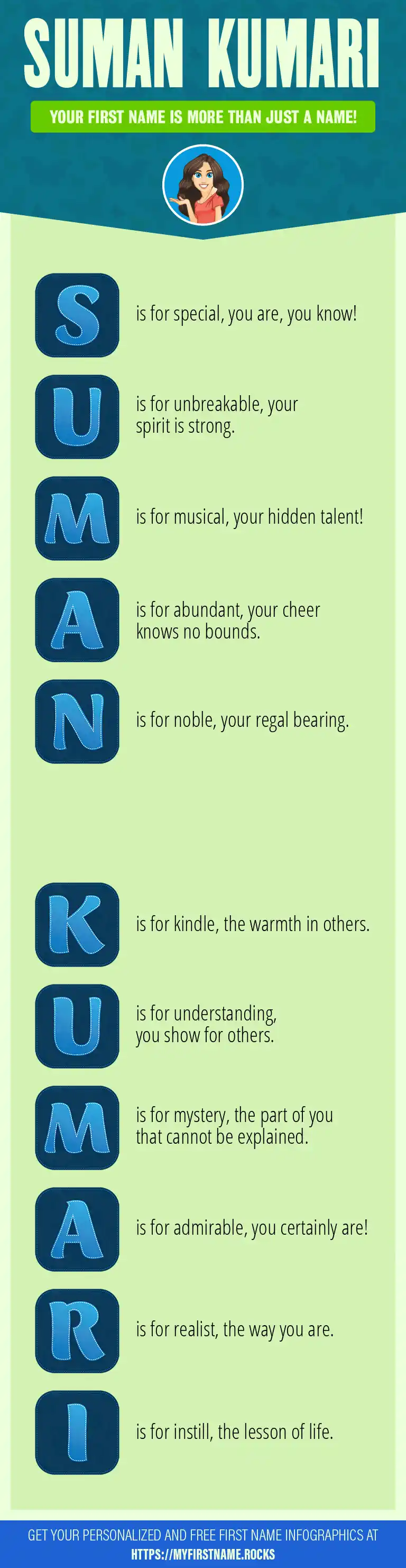 SUMAN KUMARI

YOUR FIRST NAME IS MORE THAN JUST A NAME!

S is for special, you are, you know!

U is for unbreakable, your spirit is strong.

M is for musical, your hidden talent!

A is for abundant, your cheer knows no bounds.

N is for noble, your regal bearing.

K is for kindle, the warmth in others.

U is for understanding, you show for others.

M is for mystery, the part of you that cannot be explained.

A is for admirable, you certainly are!

R is for realist, the way you are.

I is for instill, the lesson of life.

GET YOUR PERSONALIZED AND FREE FIRST NAME INFOGRAPHICS AT HTTPS://MYFIRSTNAME.ROCKS