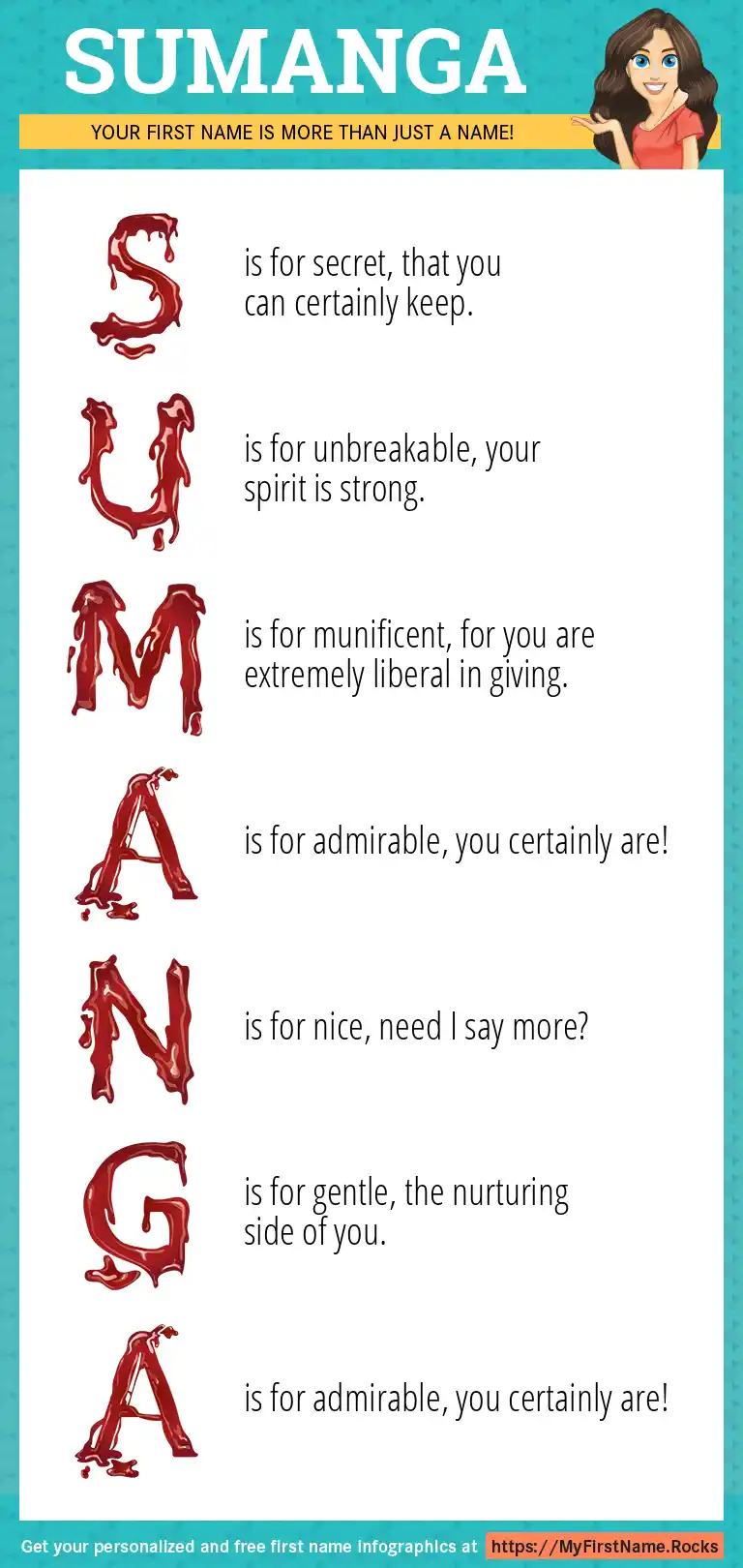 SUMANGA

YOUR FIRST NAME IS MORE THAN JUST A NAME!

S is for secret, that you can certainly keep.

U is for unbreakable, your spirit is strong.

M is for munificent, for you are extremely liberal in giving.

A is for admirable, you certainly are!

N is for nice, need I say more?

G is for gentle, the nurturing side of you.

A is for admirable, you certainly are!

Get your personalized and free first name infographics at https://MyFirstName.Rocks