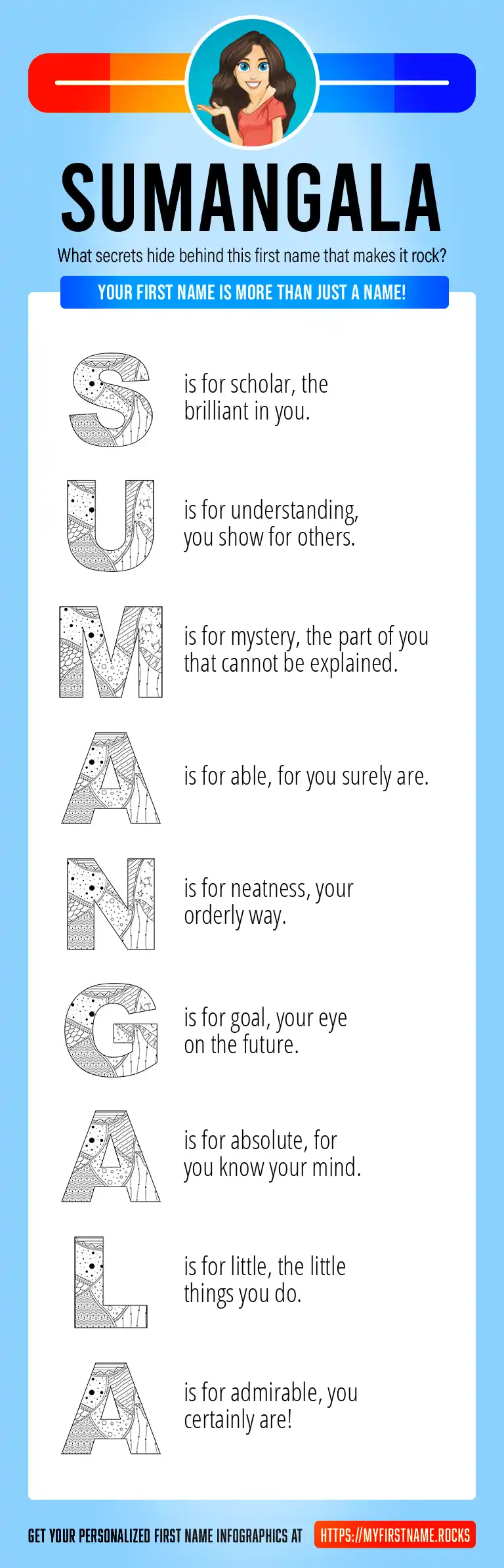 SUMANGALA

What secrets hide behind this first name that makes it rock?

YOUR FIRST NAME IS MORE THAN JUST A NAME!

S is for scholar, the brilliant in you.

U is for understanding, you show for others.

M is for mystery, the part of you that cannot be explained.

A is for able, for you surely are.

N is for neatness, your orderly way.

G is for goal, your eye on the future.

A is for absolute, for you know your mind.

L is for little, the little things you do.

A is for admirable, you certainly are!

GET YOUR PERSONALIZED FIRST NAME INFOGRAPHICS AT HTTPS://MYFIRSTNAME.ROCKS