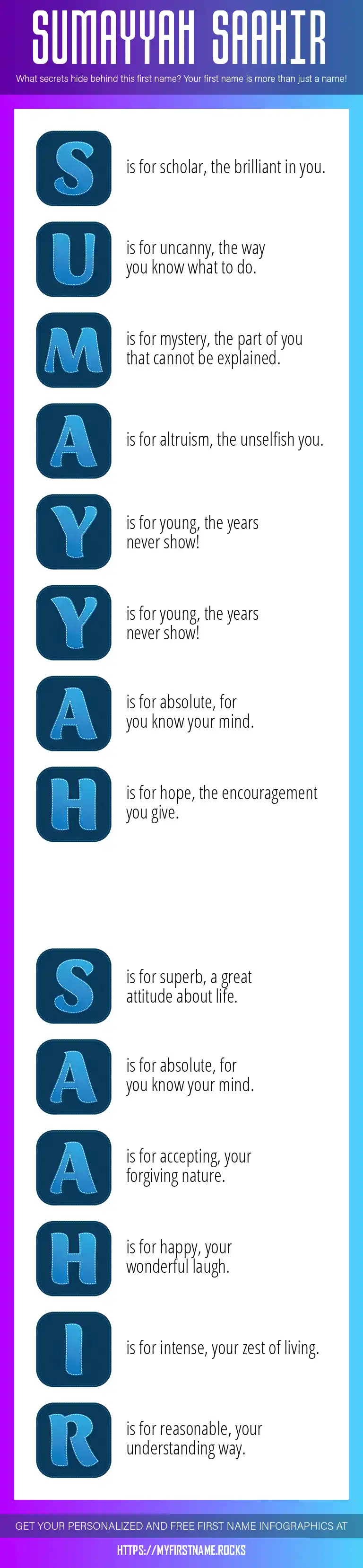 SUMAYYAH SAAHIR

What secrets hide behind this first name? Your first name is more than just a name!

S is for scholar, the brilliant in you.

U is for uncanny, the way you know what to do.

M is for mystery, the part of you that cannot be explained.

A is for altruism, the unselfish you.

Y is for young, the years never show!

Y is for young, the years never show!

A is for absolute, for you know your mind.

H is for hope, the encouragement you give.

S is for superb, a great attitude about life.

A is for absolute, for you know your mind.

A is for accepting, your forgiving nature.

H is for happy, your wonderful laugh.

I is for intense, your zest of living.

R is for reasonable, your understanding way.

GET YOUR PERSONALIZED AND FREE FIRST NAME INFOGRAPHICS AT

HTTPS://MYFIRSTNAME.ROCKS